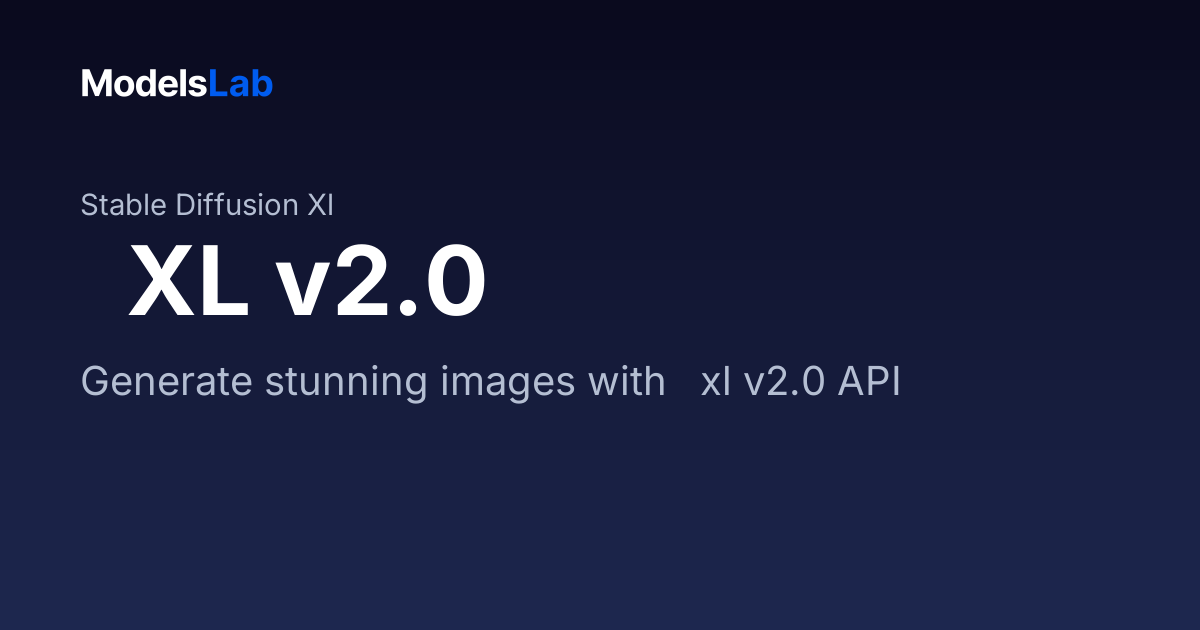 ModelsLab

Stable Diffusion Xl

XL v2.0

Generate stunning images with xl v2.0 API