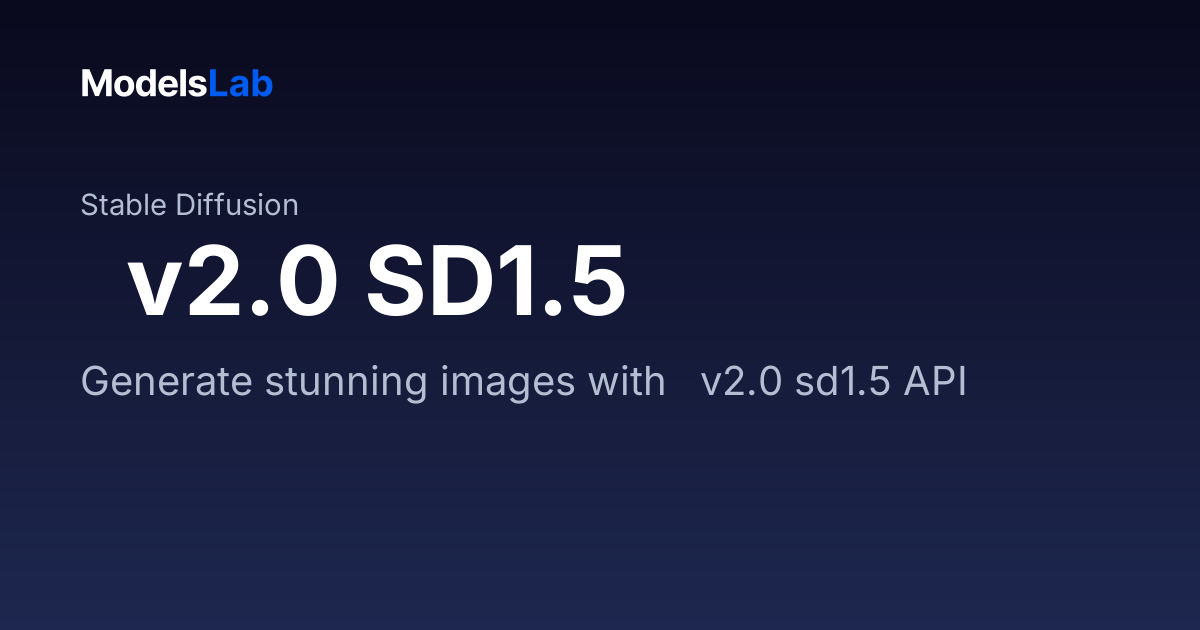 ModelsLab

Stable Diffusion

v2.0 SD1.5

Generate stunning images with v2.0 sd1.5 API