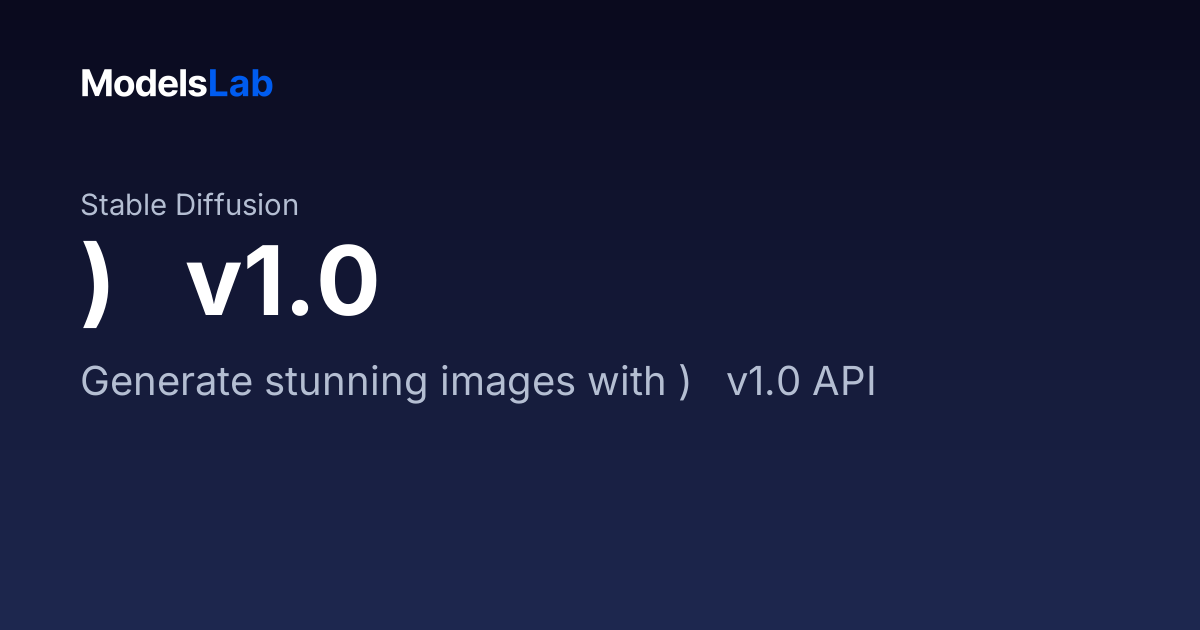 ModelsLab

Stable Diffusion

)   v1.0

Generate stunning images with )   v1.0 API