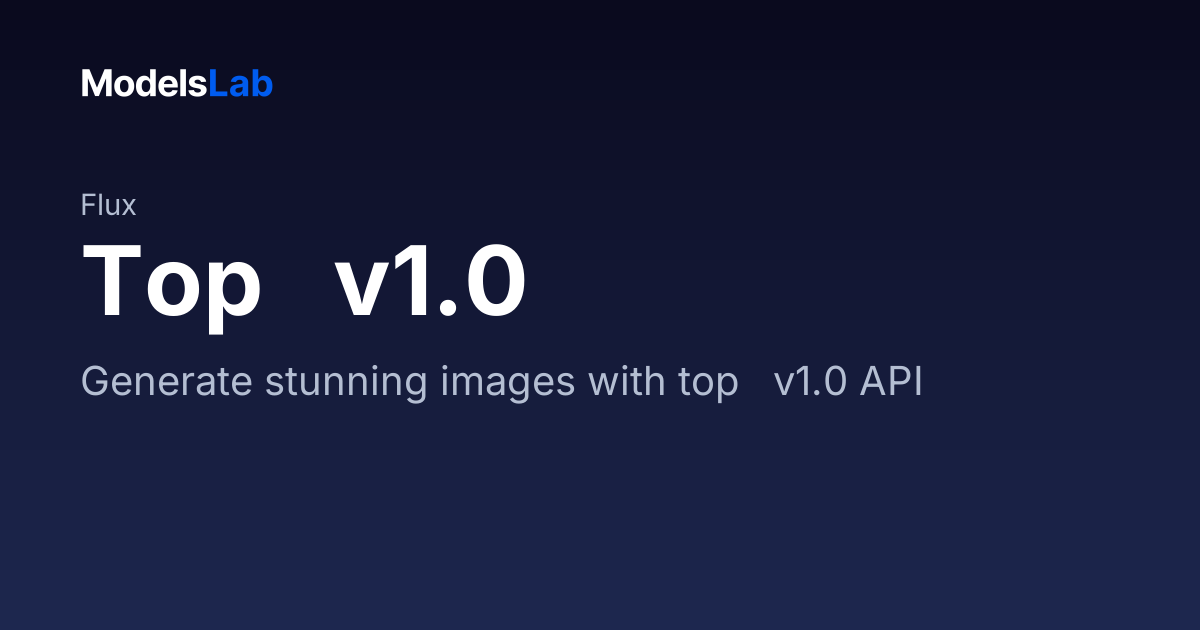 ModelsLab

Flux

Top v1.0

Generate stunning images with top v1.0 API