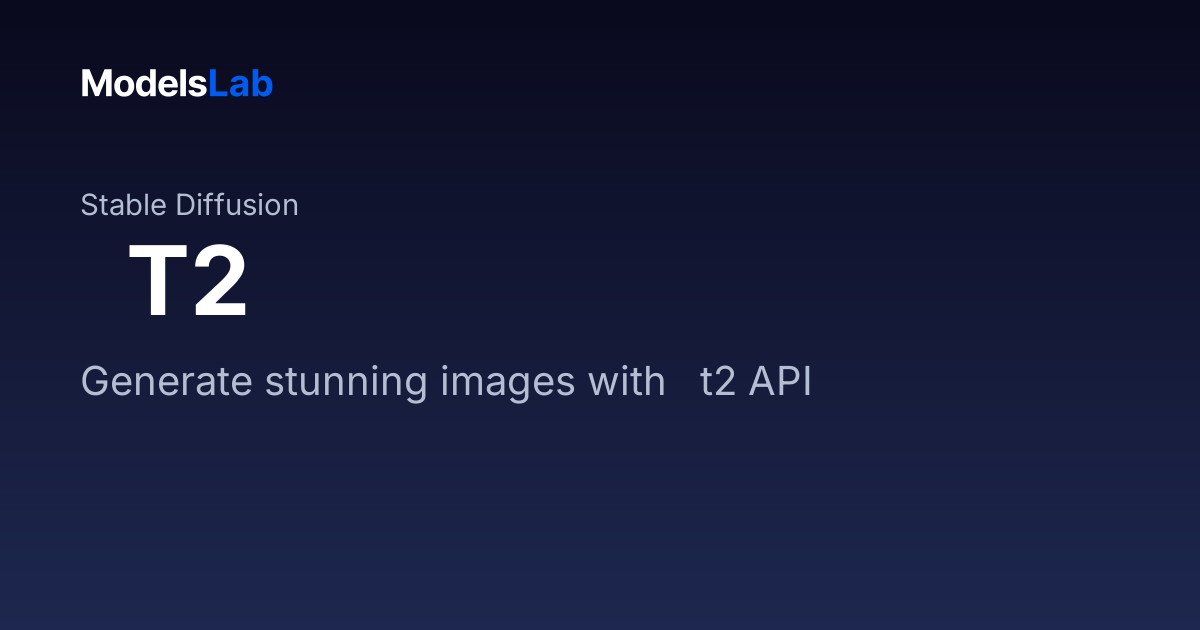 ModelsLab

Stable Diffusion

T2

Generate stunning images with t2 API