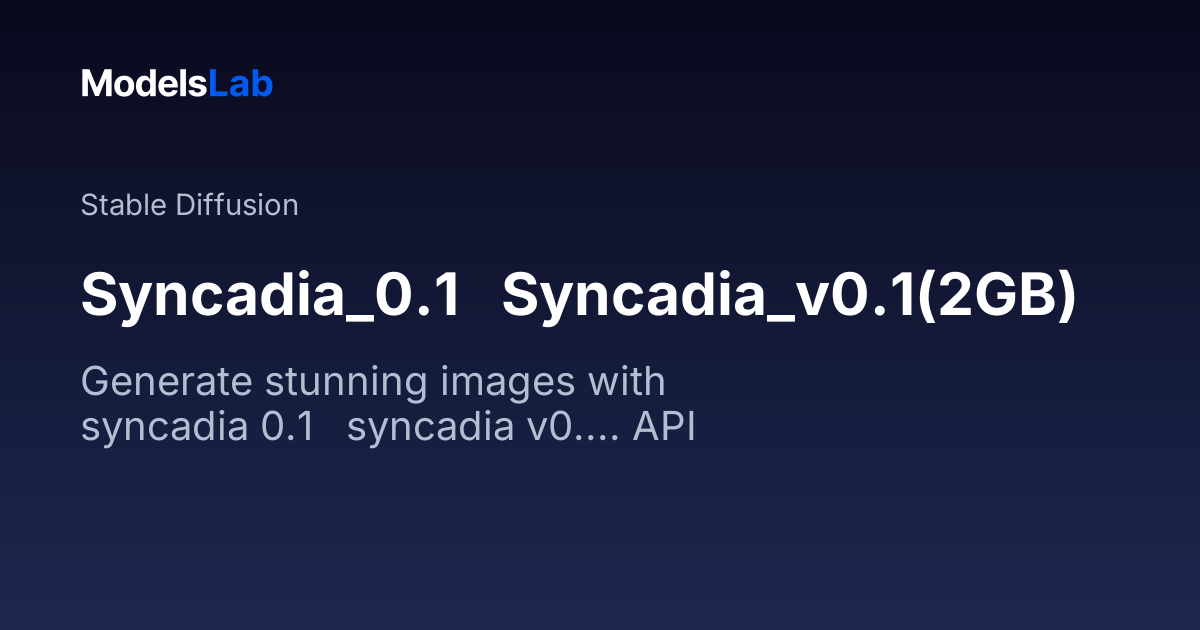 ModelsLab

Stable Diffusion

Syncadia_0.1 Syncadia_v0.1(2GB)

Generate stunning images with syncadia 0.1 syncadia v0.... API