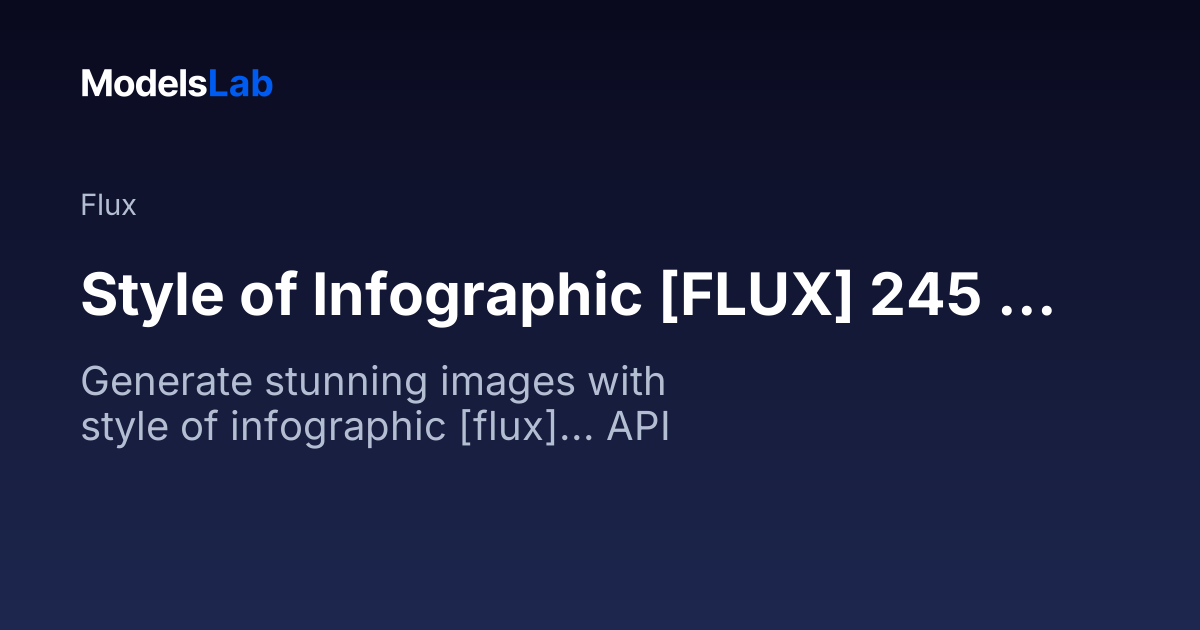 ModelsLab

Flux

Style of Infographic [FLUX] 245 ...

Generate stunning images with style of infographic [flux]... API