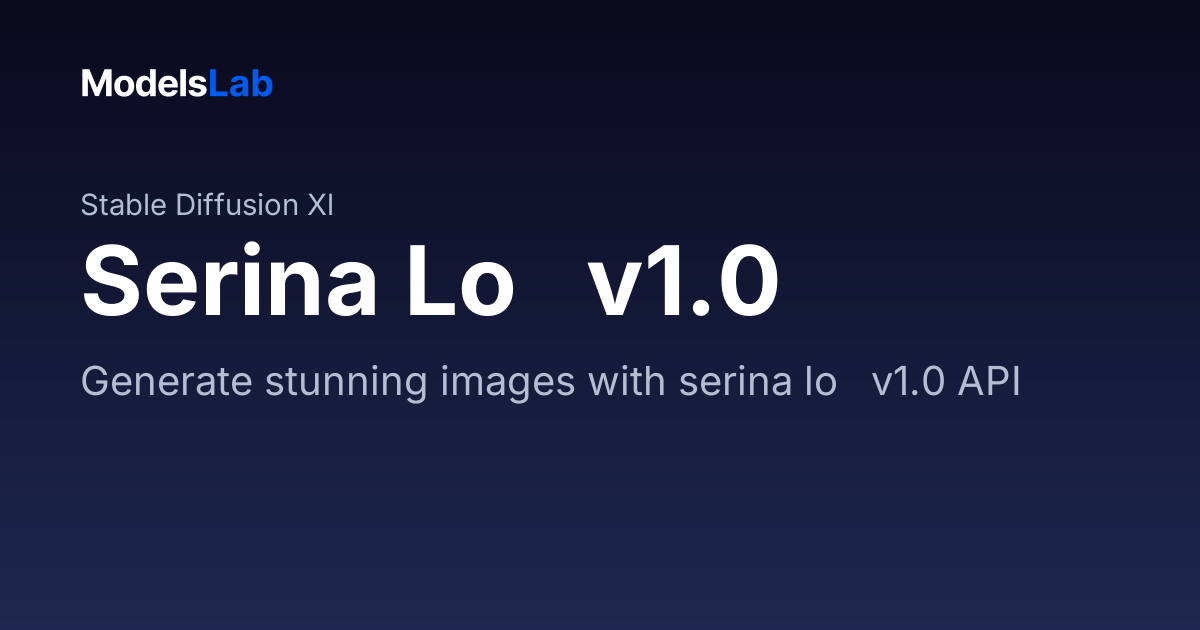 ModelsLab

Stable Diffusion Xl

Serina Lo   v1.0

Generate stunning images with serina lo   v1.0 API