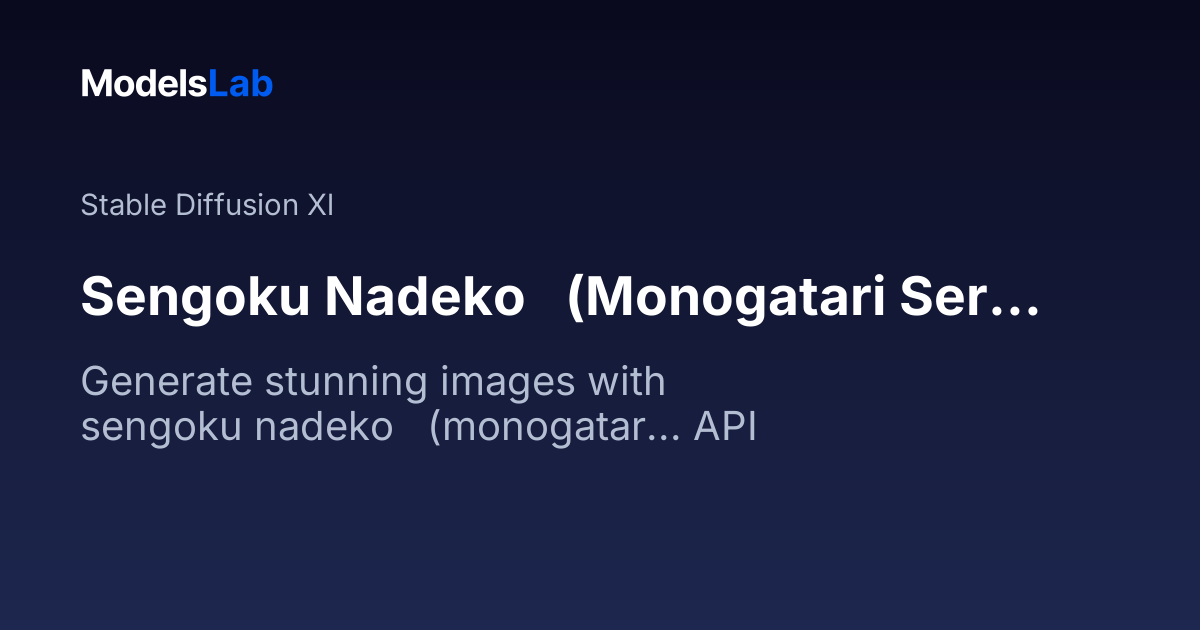 ModelsLab

Stable Diffusion Xl

Sengoku Nadeko (Monogatari Ser…

Generate stunning images with sengoku nadeko (monogatar... API