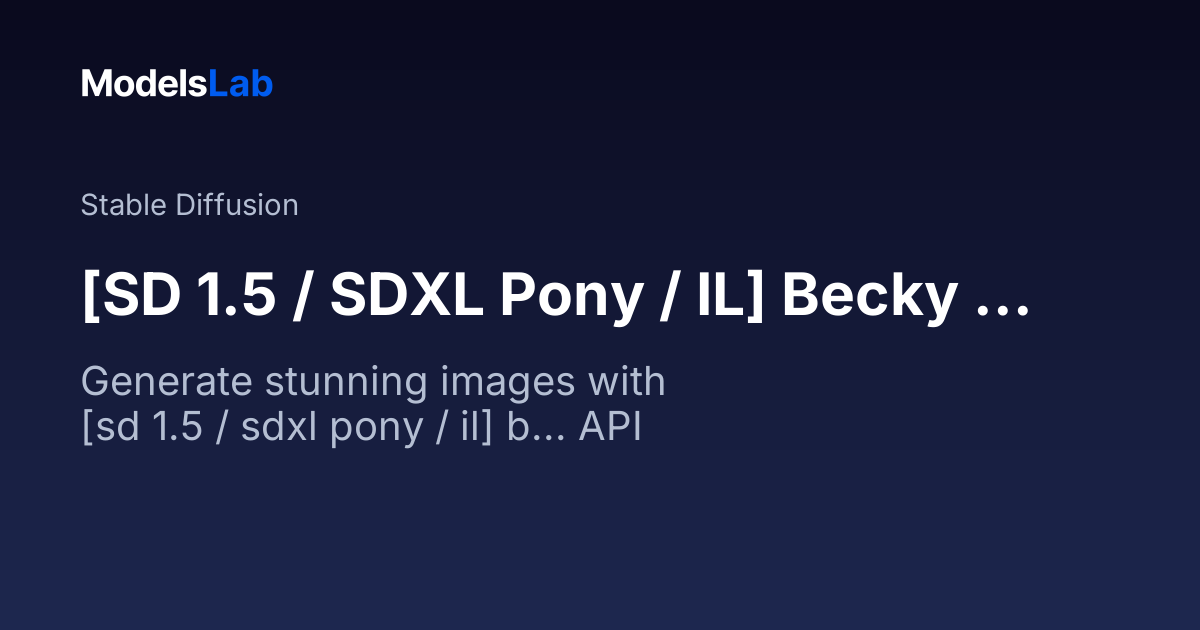 ModelsLab

Stable Diffusion

[SD 1.5 / SDXL Pony / IL] Becky ...

Generate stunning images with [sd 1.5 / sdxl pony / il] b... API