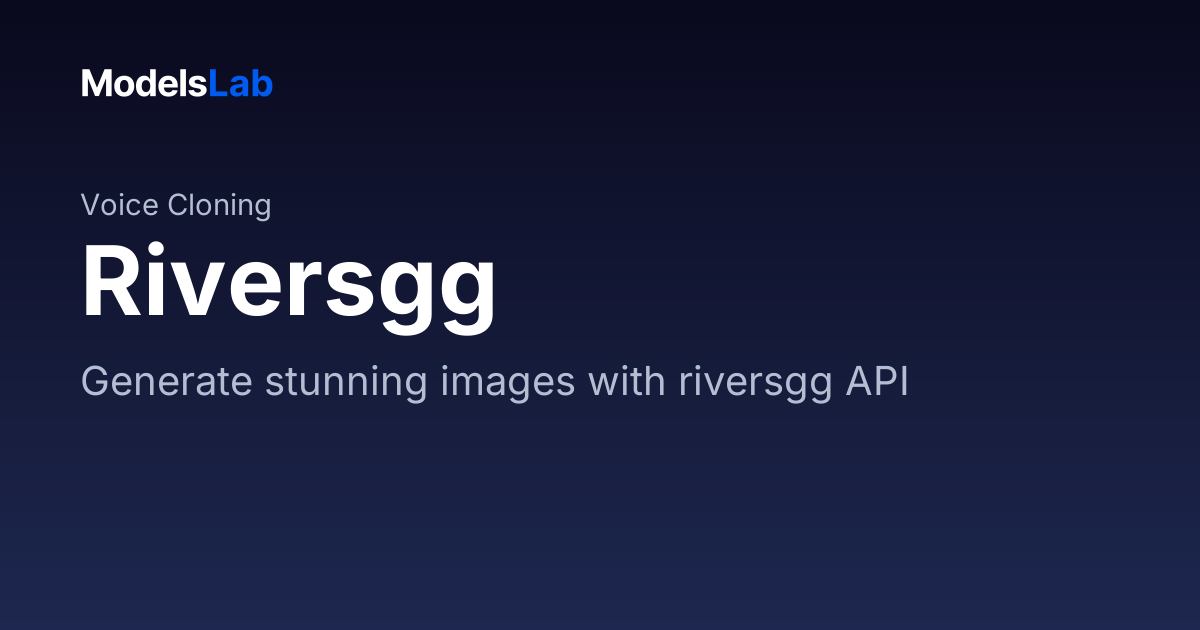 ModelsLab

Voice Cloning

Riversgg

Generate stunning images with riversgg API