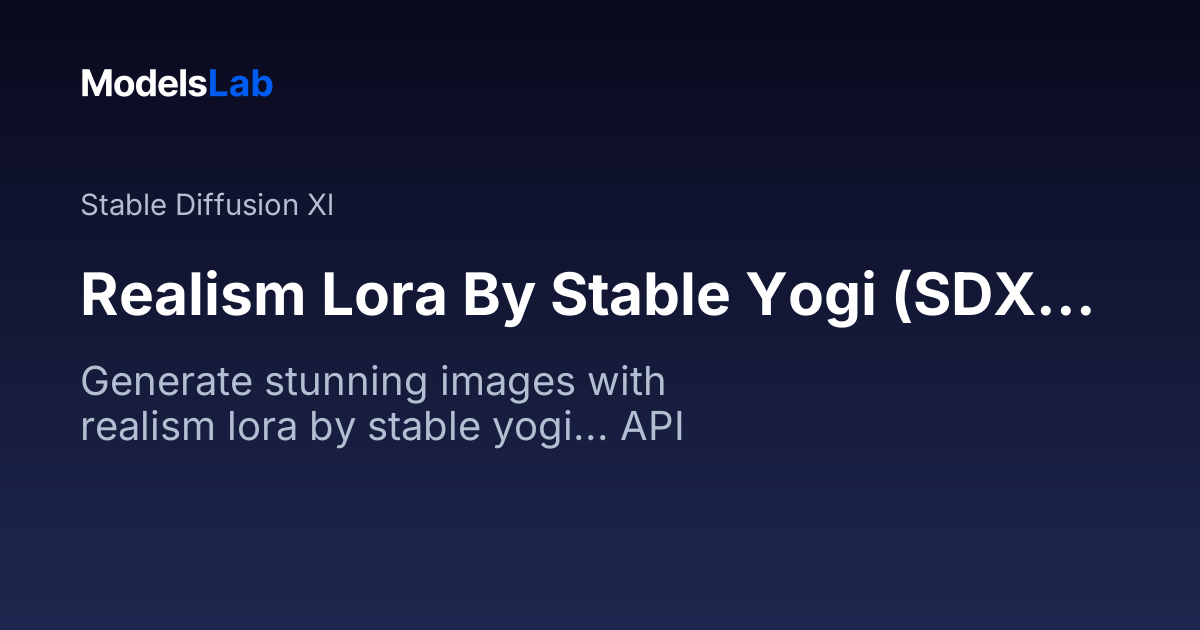 ModelsLab

Stable Diffusion Xl

Realism Lora By Stable Yogi (SDX...

Generate stunning images with realism lora by stable yogi... API