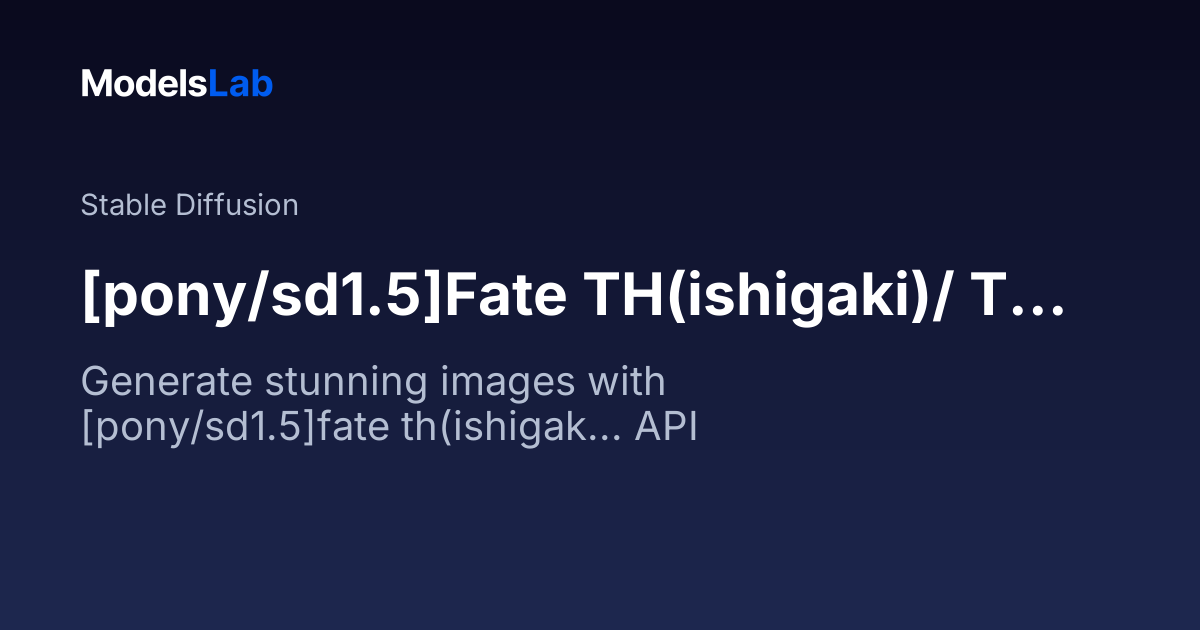 ModelsLab

Stable Diffusion

[pony/sd1.5]Fate TH(ishigaki)/ T...

Generate stunning images with [pony/sd1.5]fate th(ishigak... API