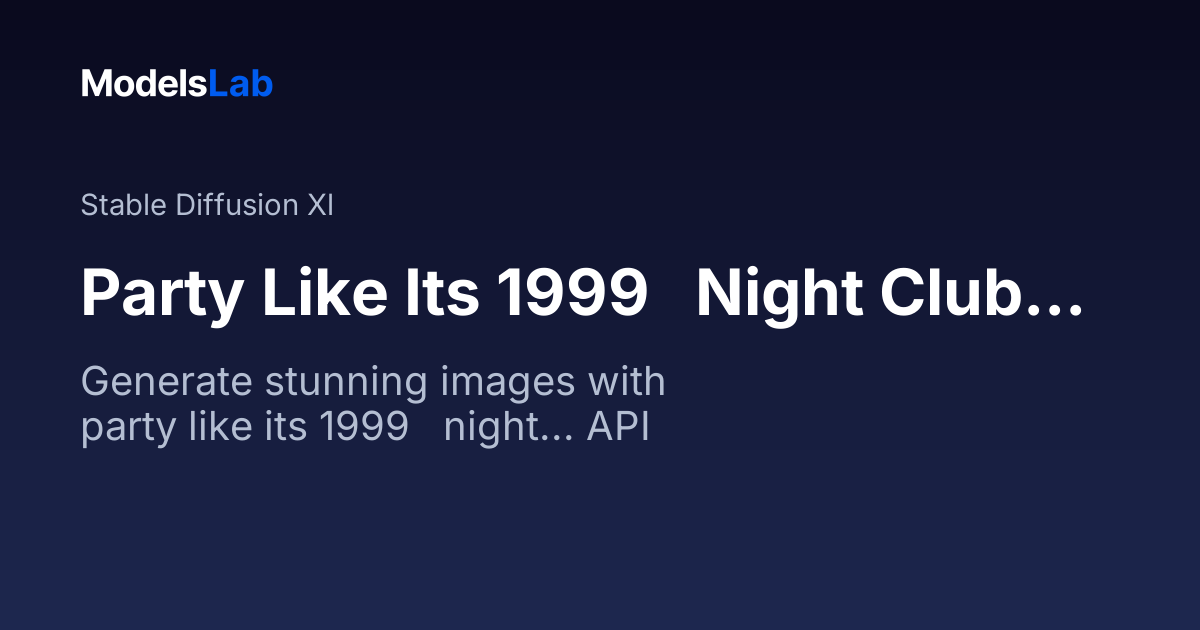 ModelsLab

Stable Diffusion Xl

Party Like Its 1999   Night Club…

Generate stunning images with party like its 1999   night... API