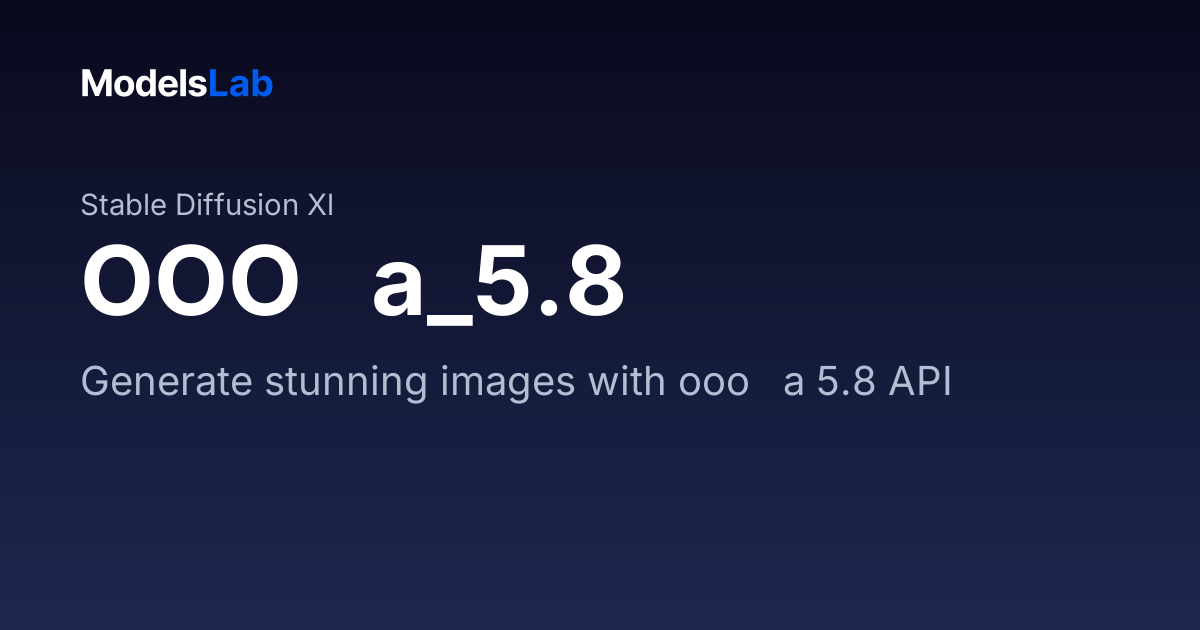 ModelsLab

Stable Diffusion Xl

OOO a_5.8

Generate stunning images with ooo a 5.8 API