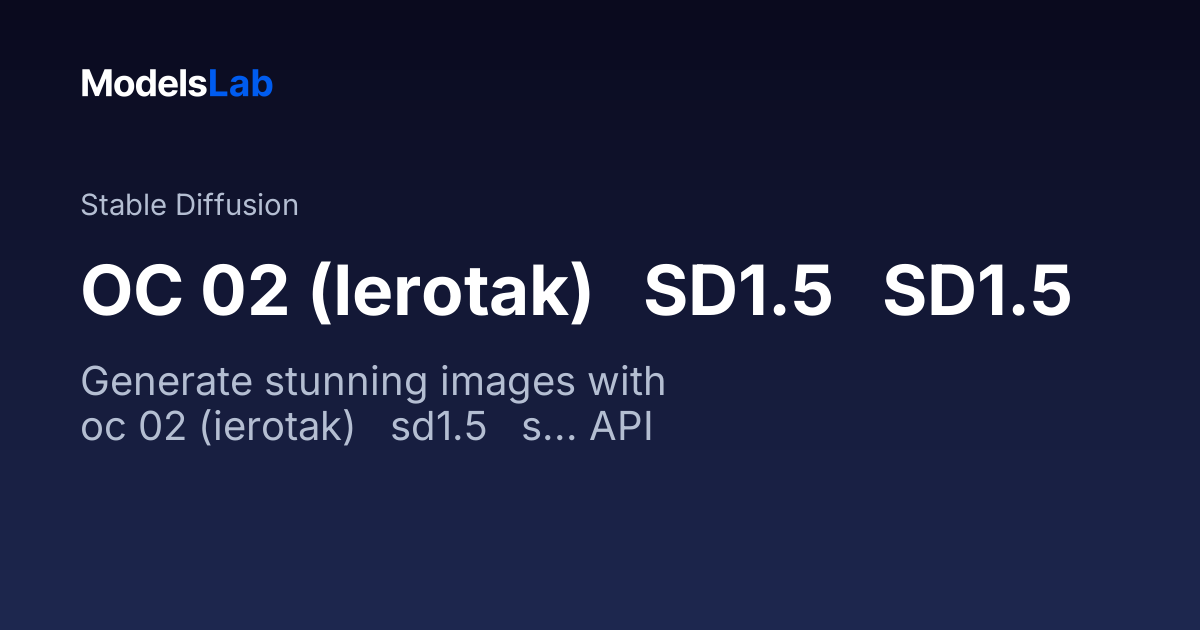 ModelsLab

Stable Diffusion

OC 02 (Ierotak)   SD1.5   SD1.5

Generate stunning images with oc 02 (ierotak)   sd1.5   s... API