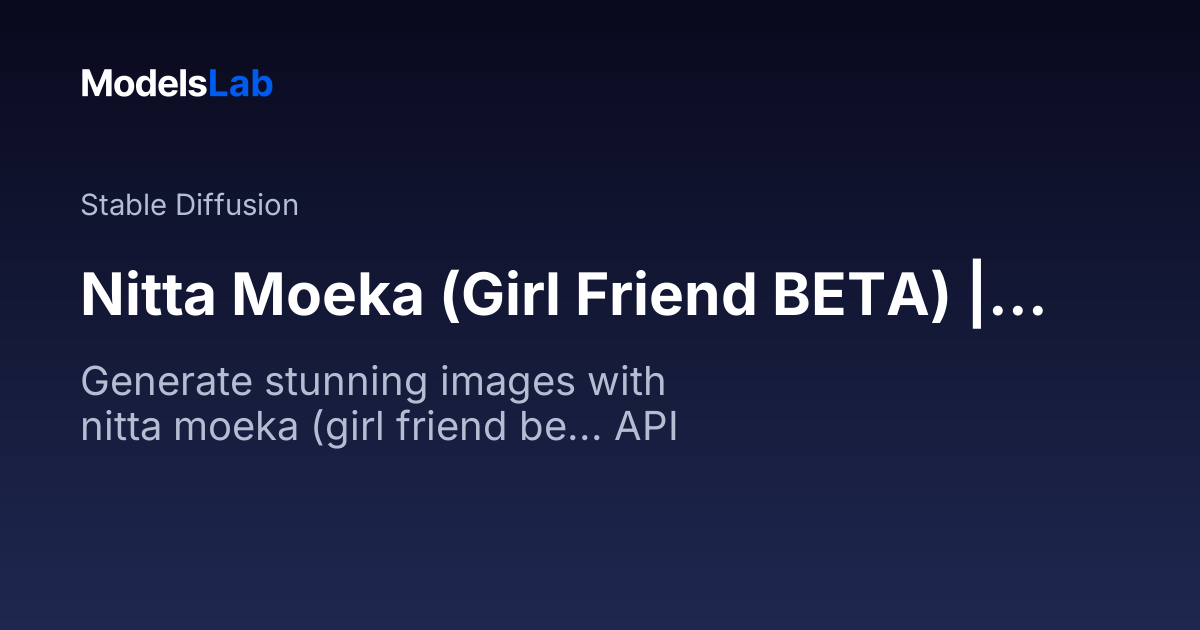 ModelsLab

Stable Diffusion

Nitta Moeka (Girl Friend BETA) |...

Generate stunning images with nitta moeka (girl friend be... API