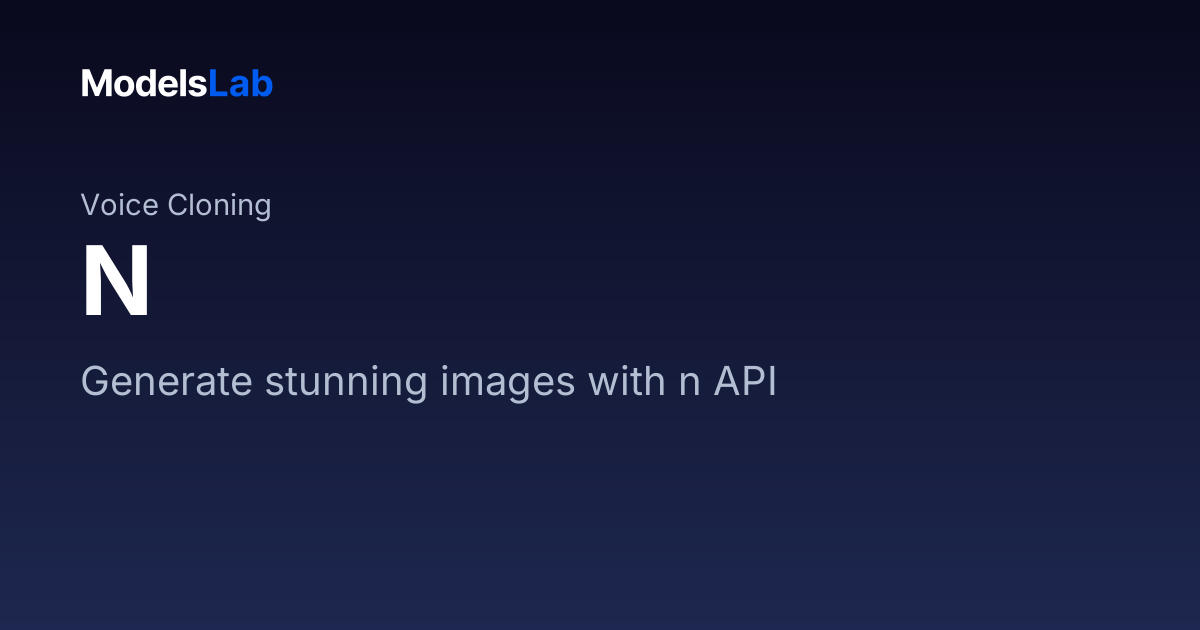 ModelsLab

Voice Cloning

N

Generate stunning images with n API