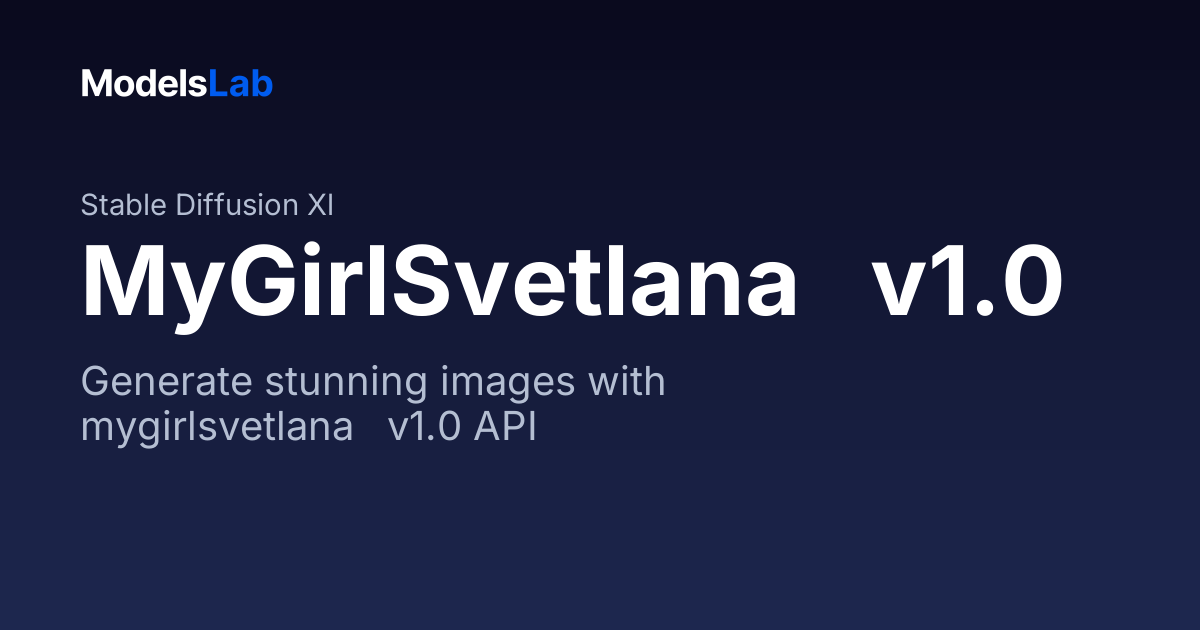 ModelsLab

Stable Diffusion Xl

MyGirlSvetlana v1.0

Generate stunning images with mygirlsvetlana v1.0 API