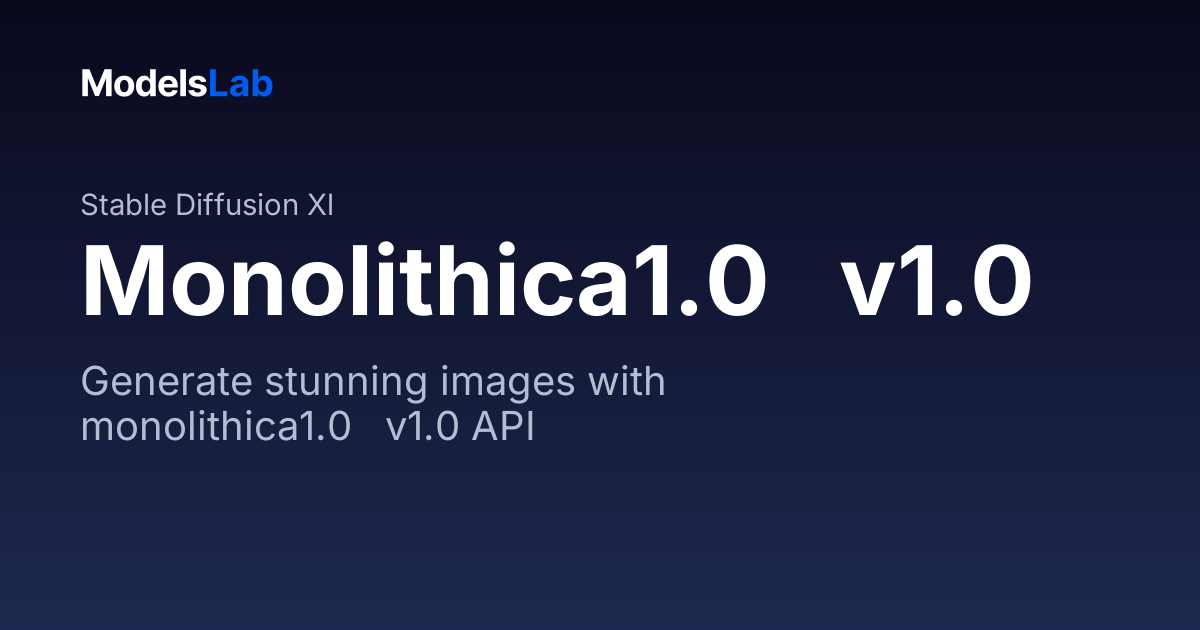 ModelsLab

Stable Diffusion Xl

Monolithica1.0 v1.0

Generate stunning images with monolithica1.0 v1.0 API