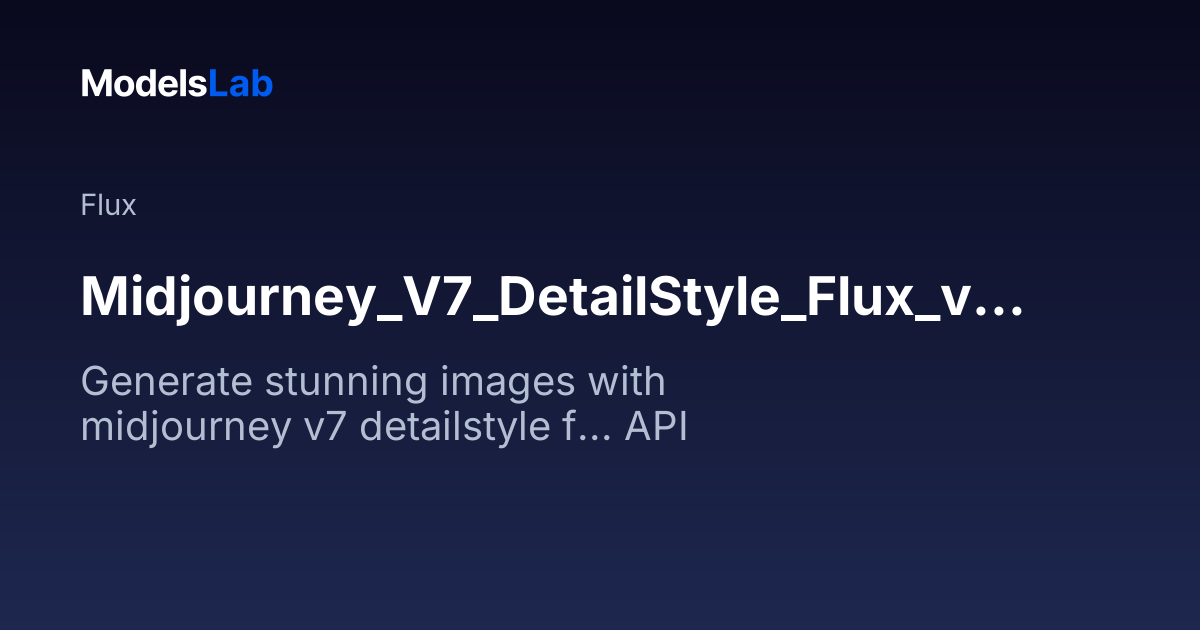 ModelsLab

Flux

Midjourney_V7_DetailStyle_Flux_v...

Generate stunning images with midjourney v7 detailstyle f... API