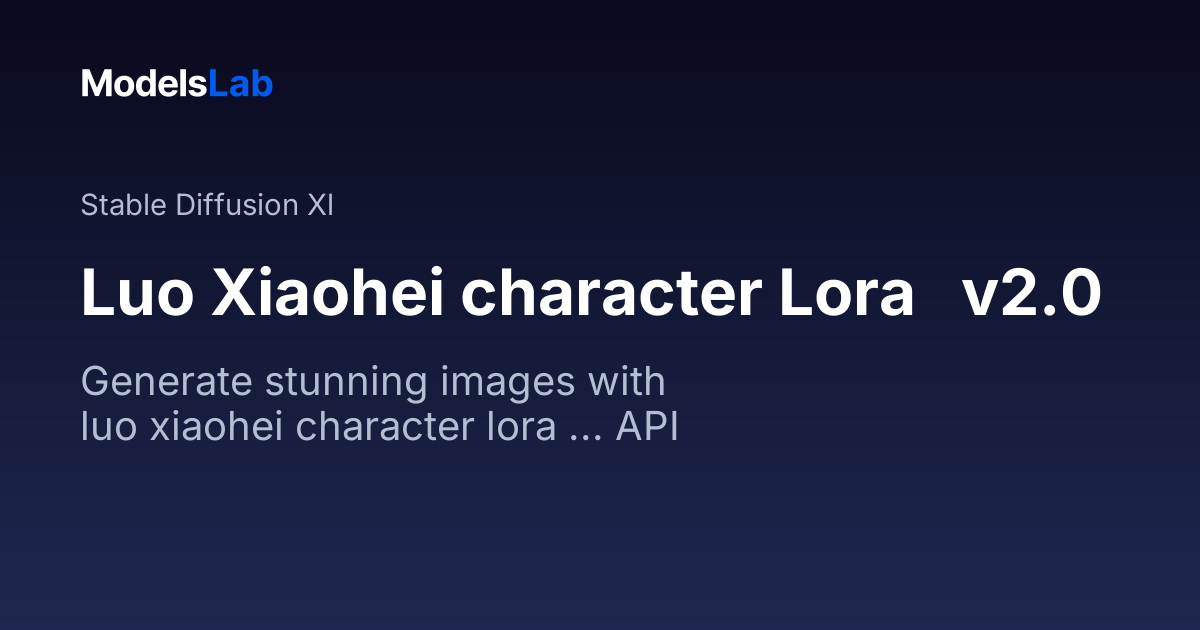 ModelsLab

Stable Diffusion Xl

Luo Xiaohei character Lora v2.0

Generate stunning images with luo xiaohei character lora ... API