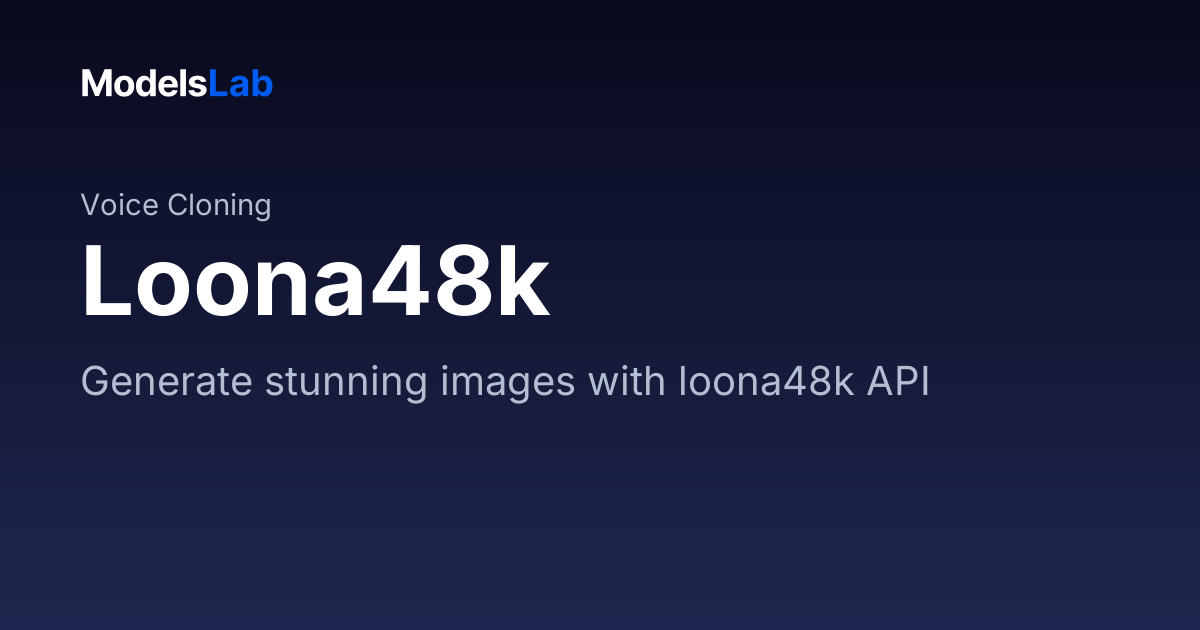 ModelsLab

Voice Cloning

Loona48k

Generate stunning images with loona48k API