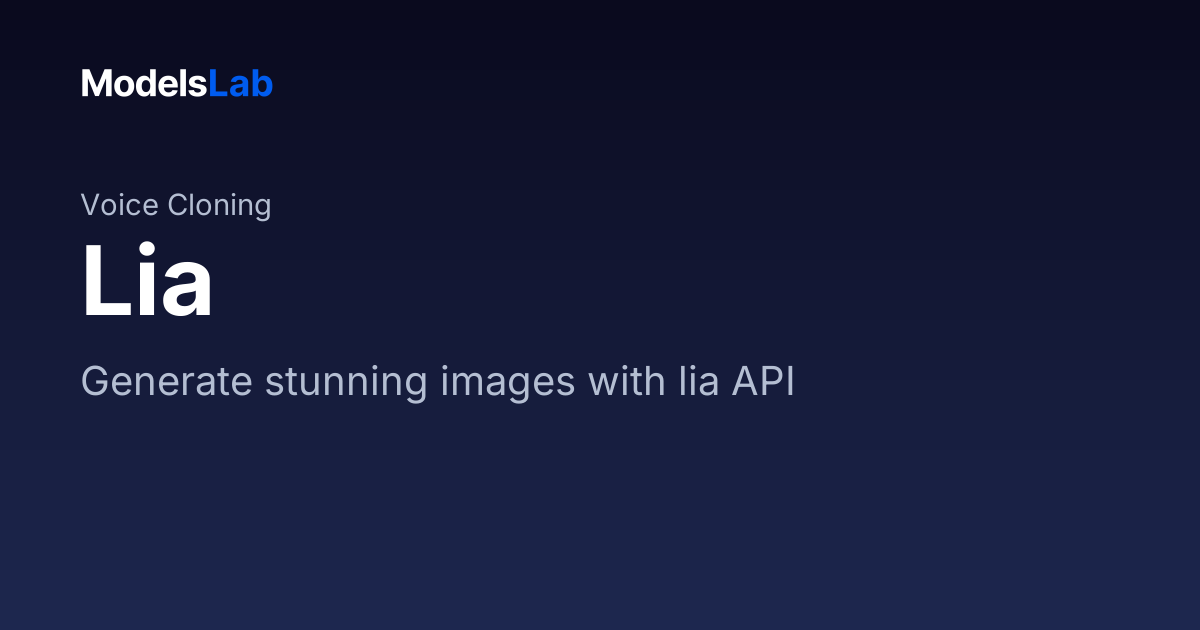 ModelsLab

Voice Cloning

Lia

Generate stunning images with lia API