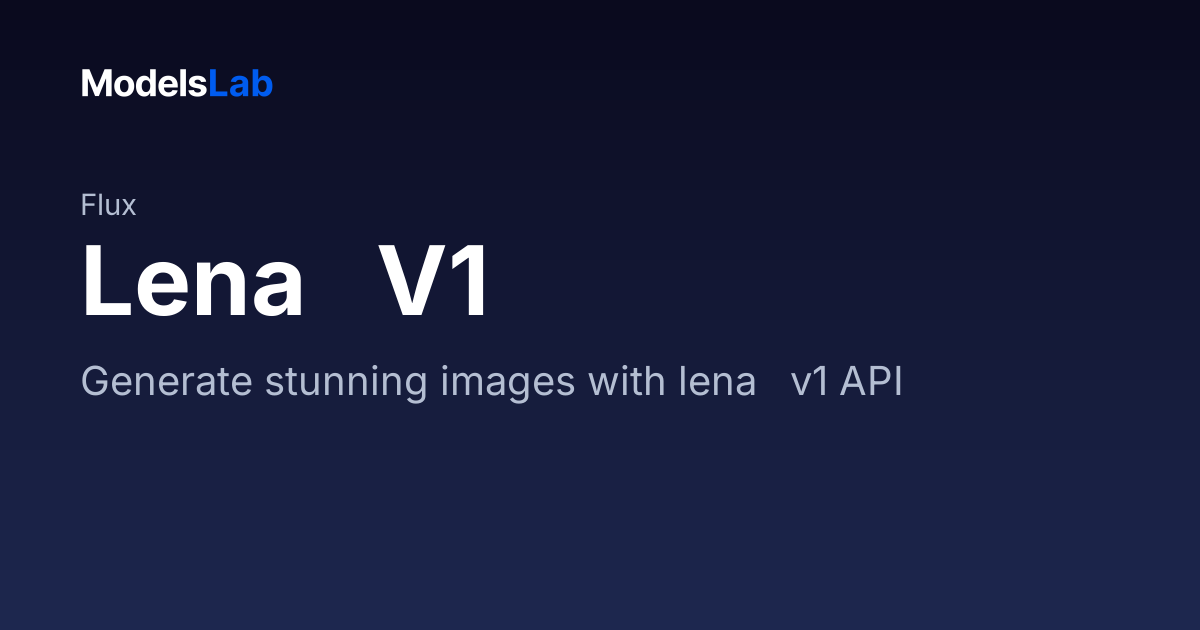 ModelsLab

Flux

Lena V1

Generate stunning images with lena v1 API