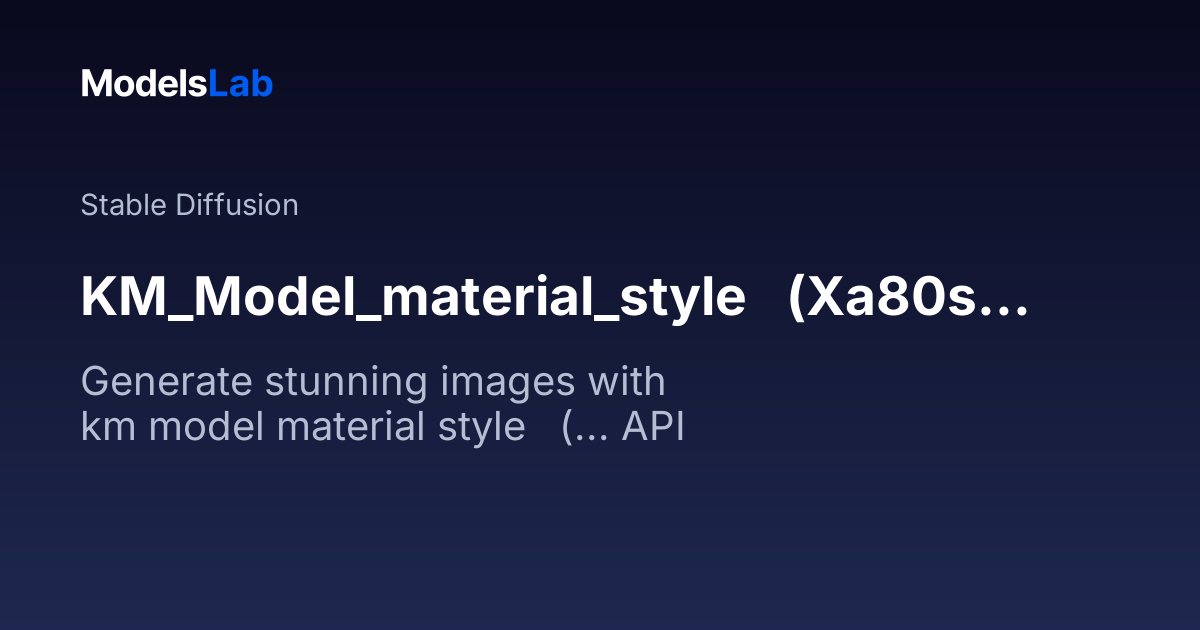 ModelsLab

Stable Diffusion

KM_Model_material_style (Xa80s...

Generate stunning images with km model material style (... API