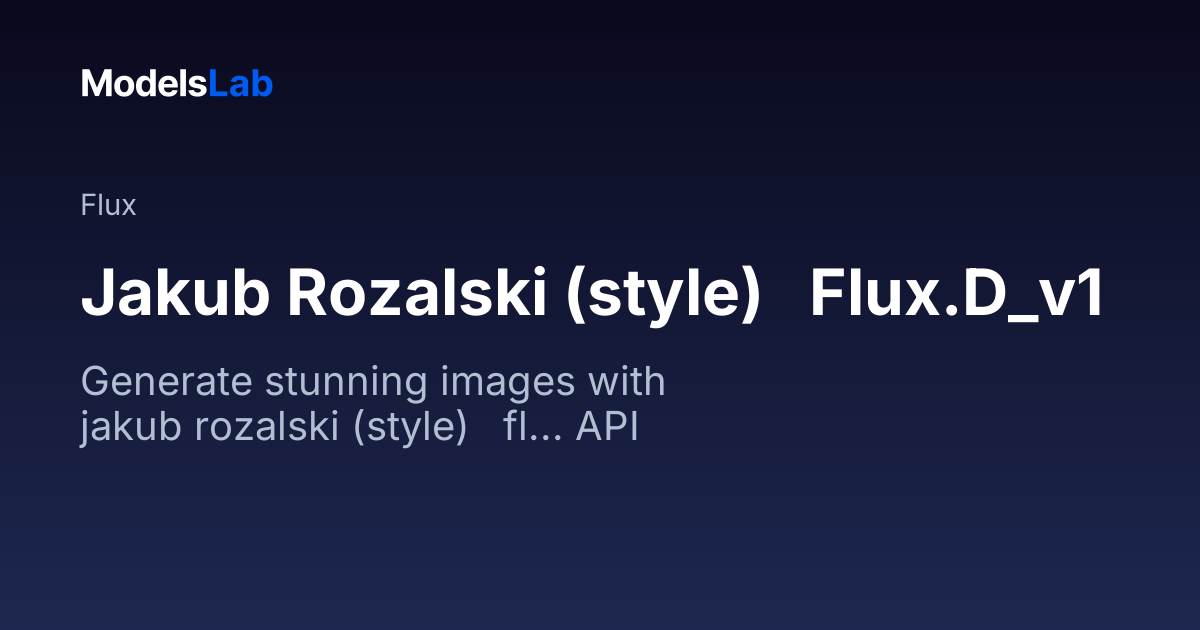 ModelsLab

Flux

Jakub Rozalski (style)   Flux.D_v1

Generate stunning images with jakub rozalski (style)   fl... API