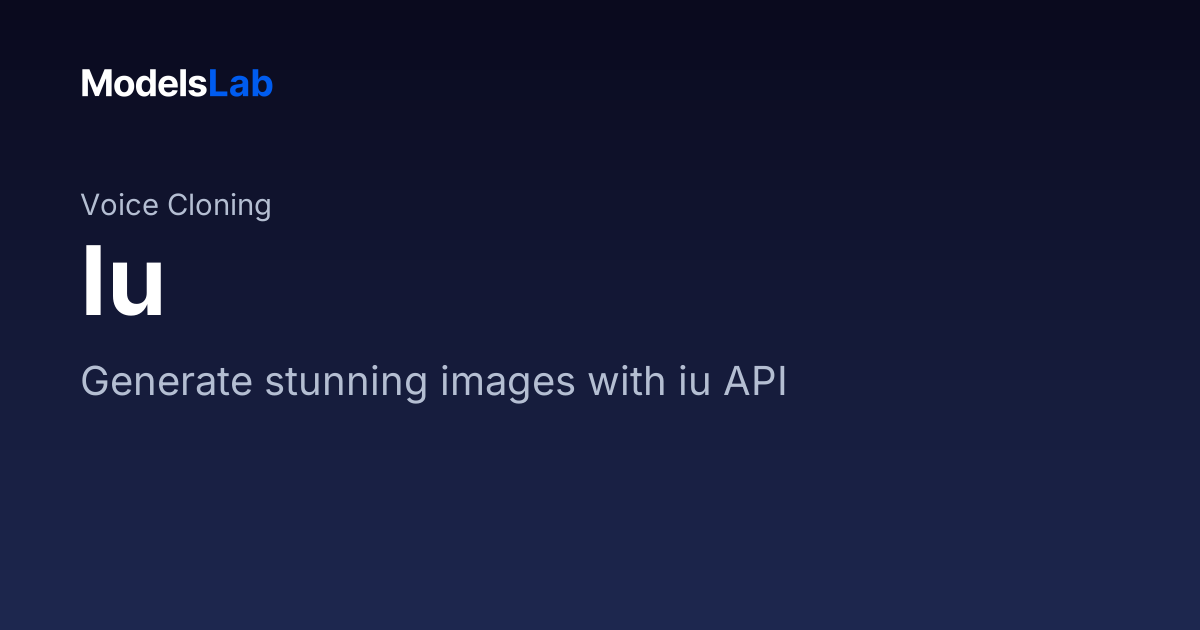 ModelsLab

Voice Cloning

Iu

Generate stunning images with iu API