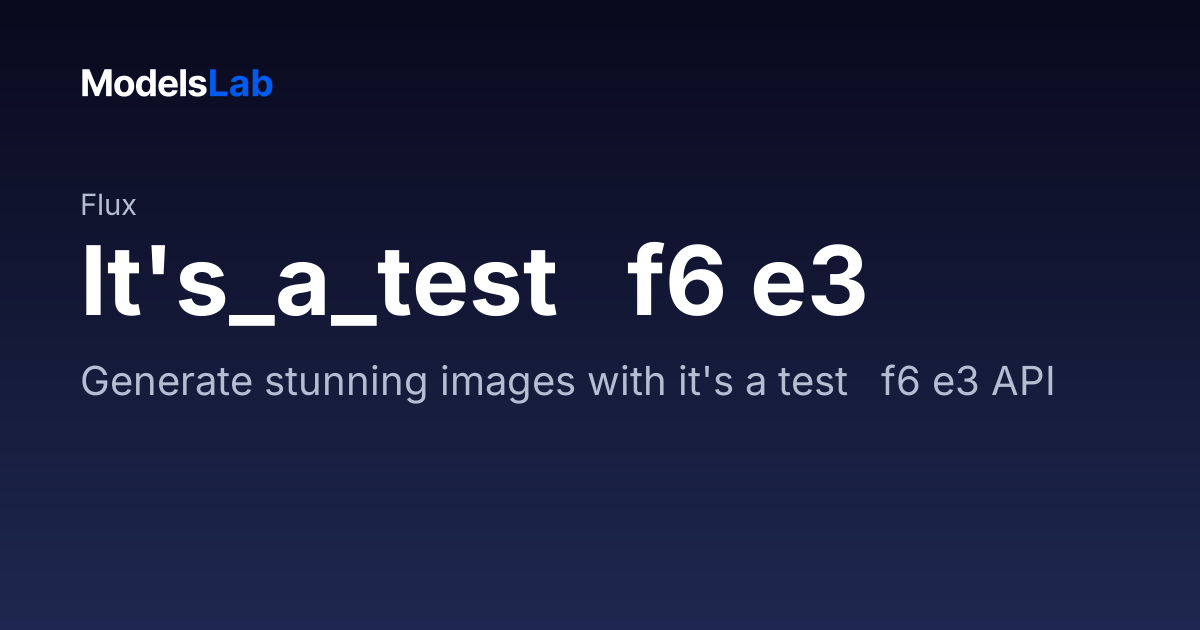 ModelsLab

Flux

It's_a_test f6 e3

Generate stunning images with it's a test f6 e3 API