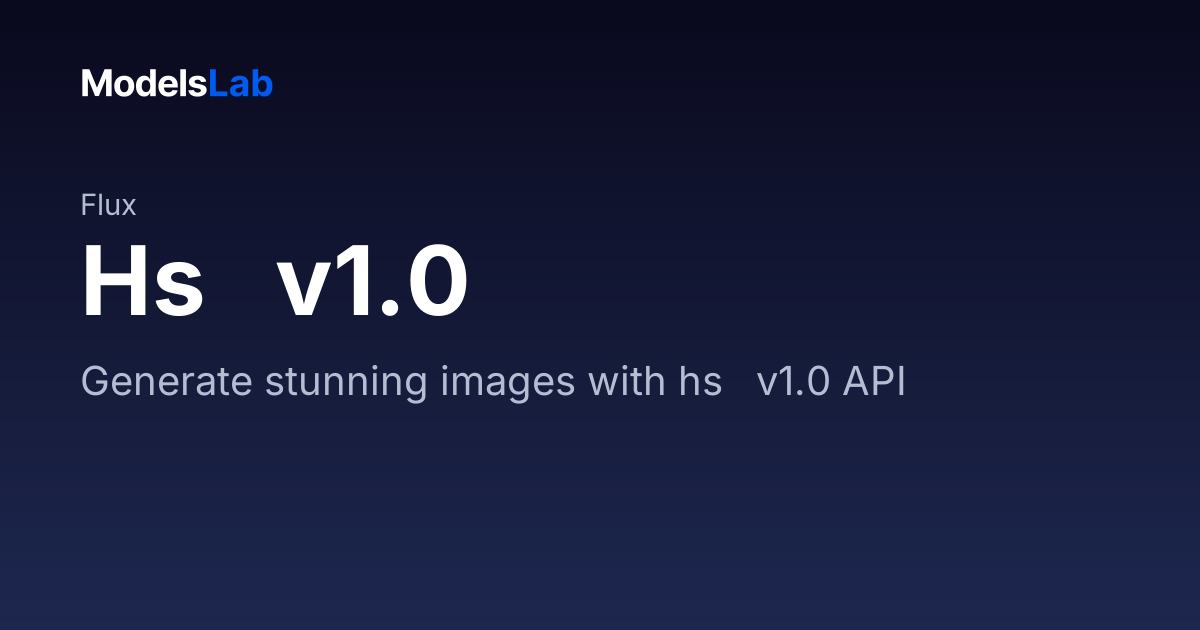 ModelsLab

Flux

Hs v1.0

Generate stunning images with hs v1.0 API