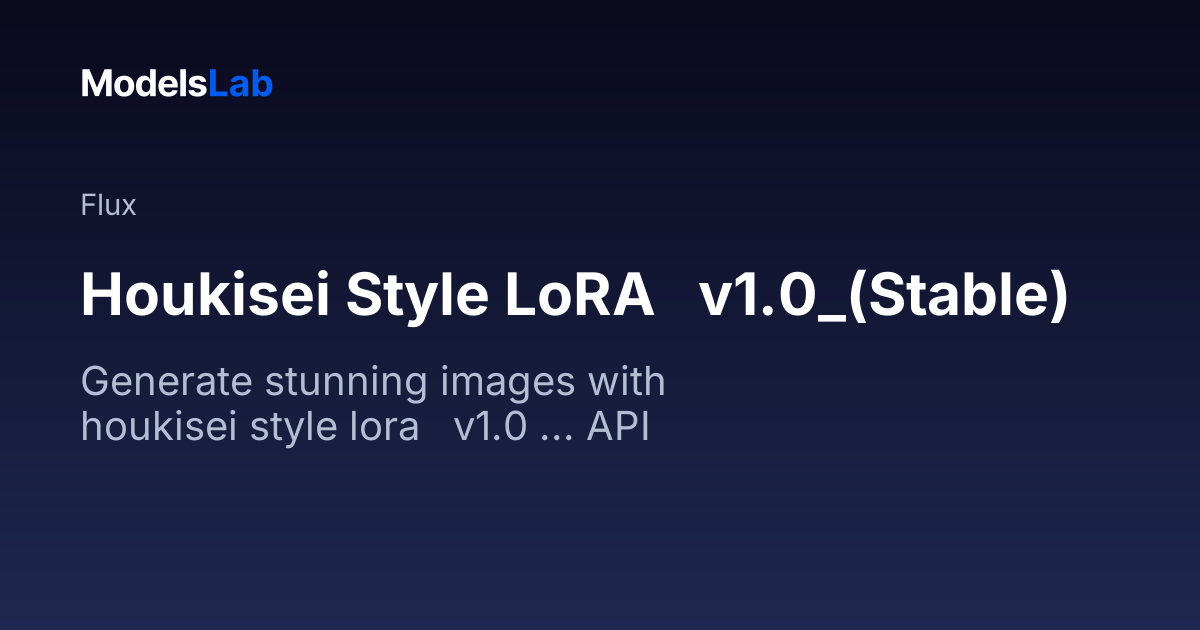 ModelsLab

Flux

Houkisei Style LoRA v1.0_(Stable)

Generate stunning images with houkisei style lora v1.0 ... API