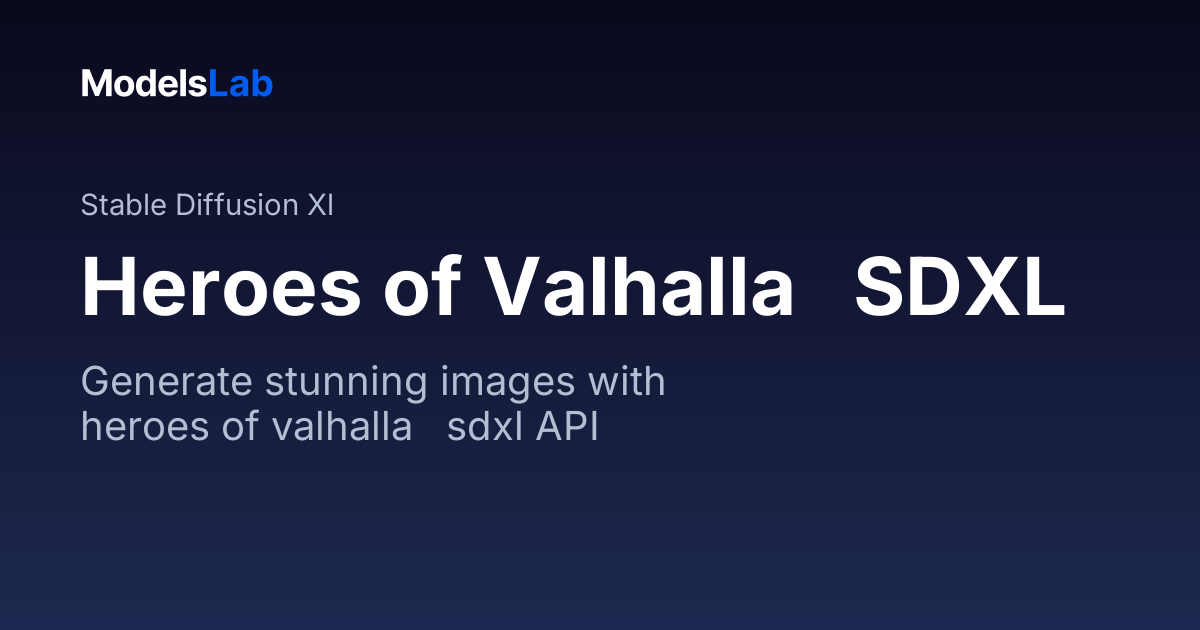 ModelsLab

Stable Diffusion Xl

Heroes of Valhalla SDXL

Generate stunning images with heroes of valhalla sdxl API