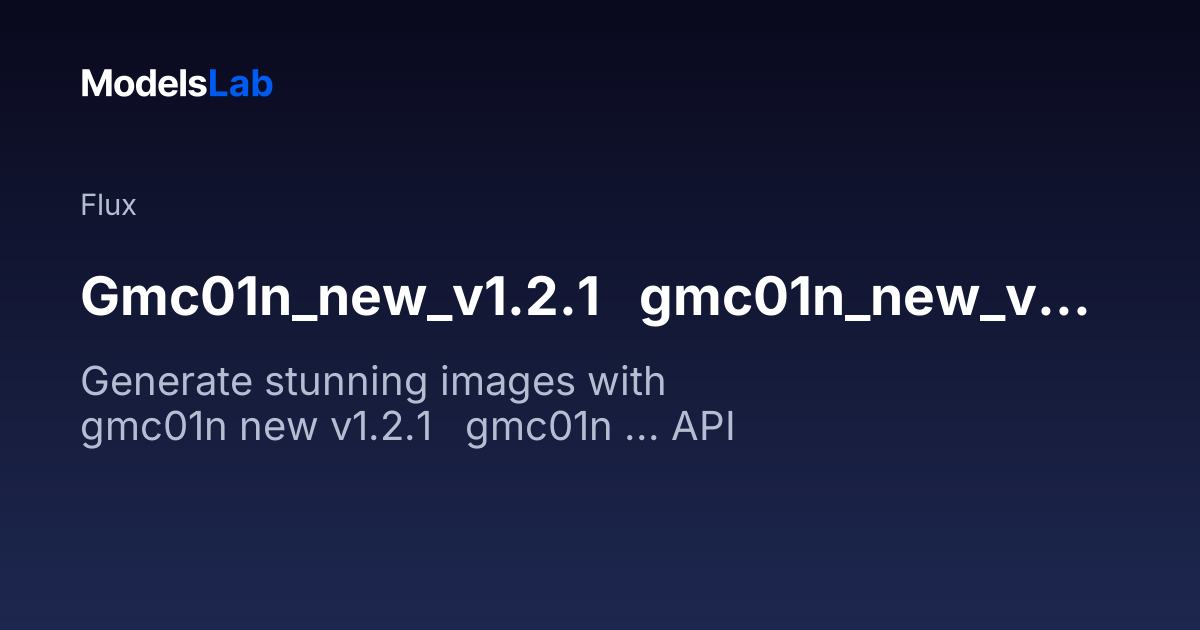 ModelsLab

Flux

Gmc01n_new_v1.2.1 gmc01n_new_v...

Generate stunning images with gmc01n new v1.2.1 gmc01n ... API