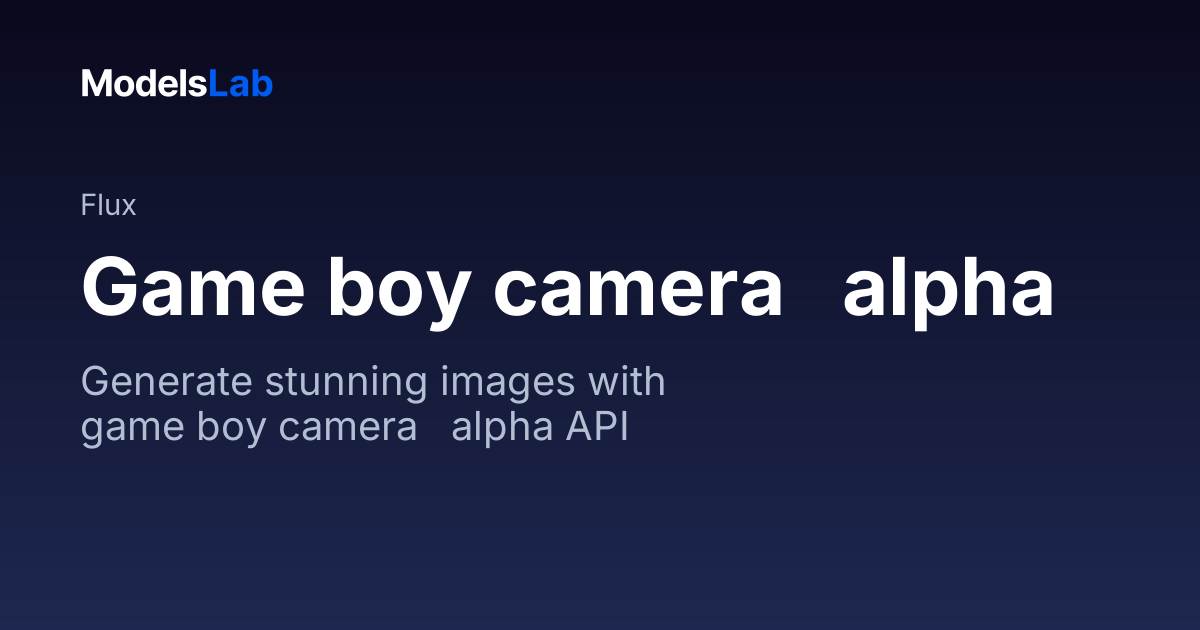 ModelsLab

Flux

Game boy camera alpha

Generate stunning images with game boy camera alpha API