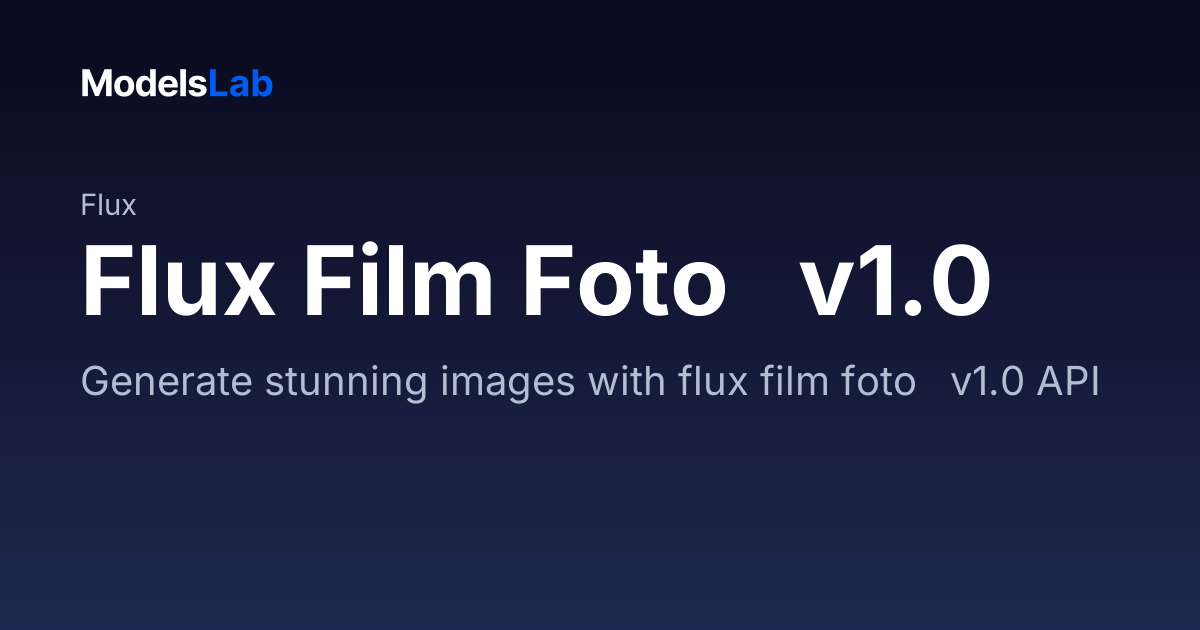 ModelsLab

Flux

Flux Film Foto v1.0

Generate stunning images with flux film foto v1.0 API