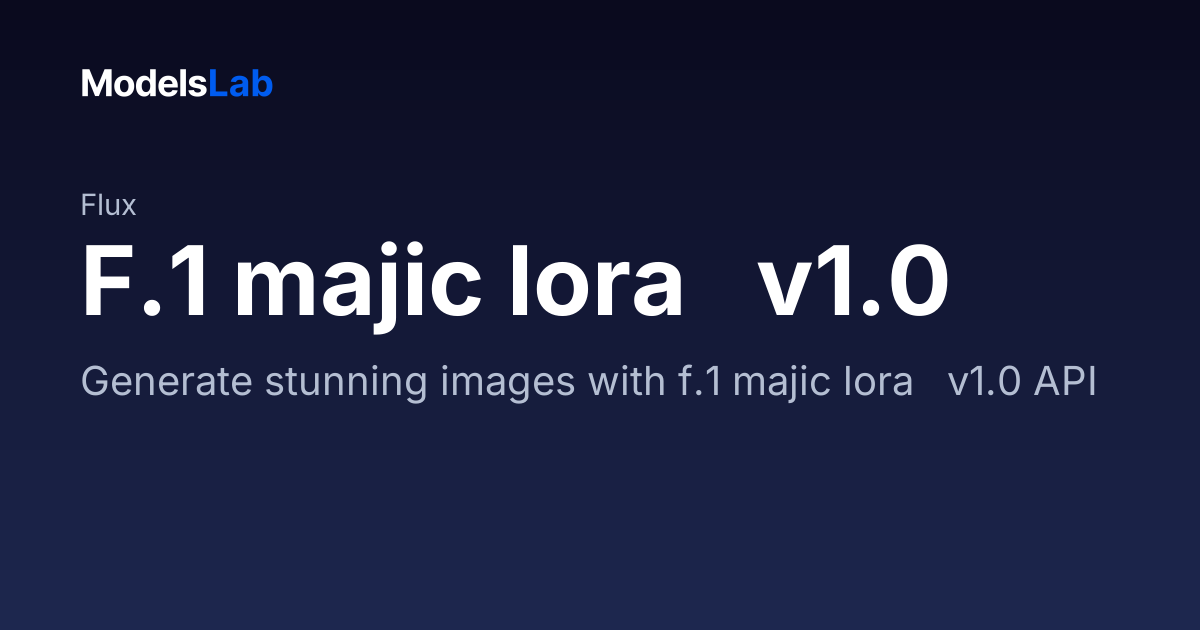 ModelsLab

Flux

F.1 majic lora v1.0

Generate stunning images with f.1 majic lora v1.0 API