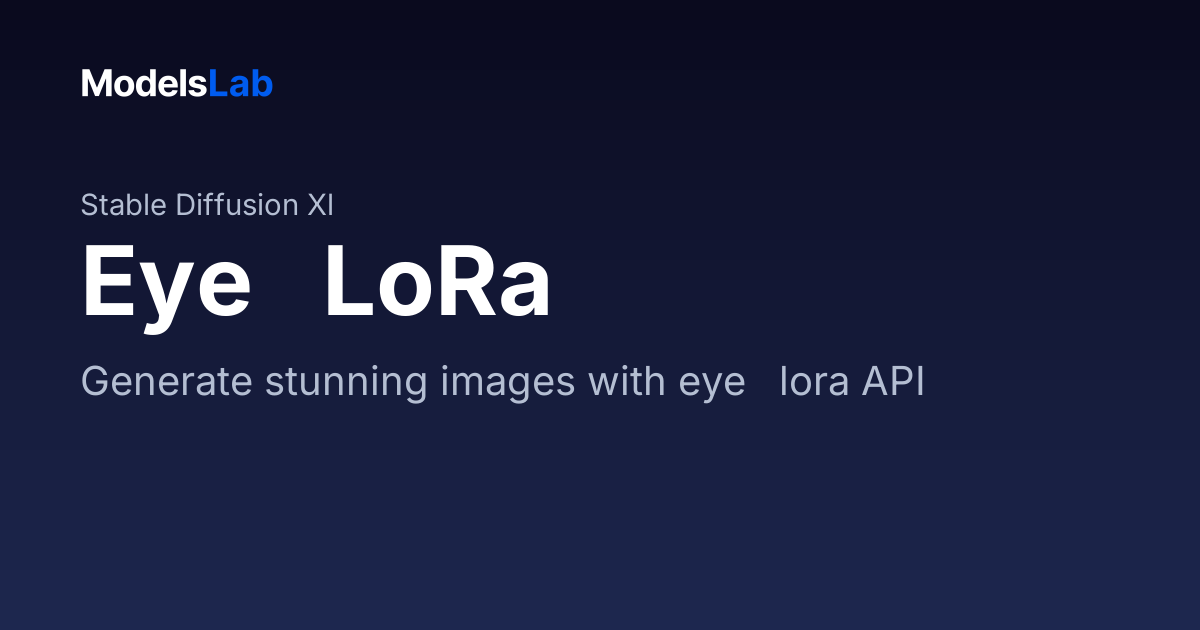 ModelsLab

Stable Diffusion Xl

Eye LoRa

Generate stunning images with eye lora API