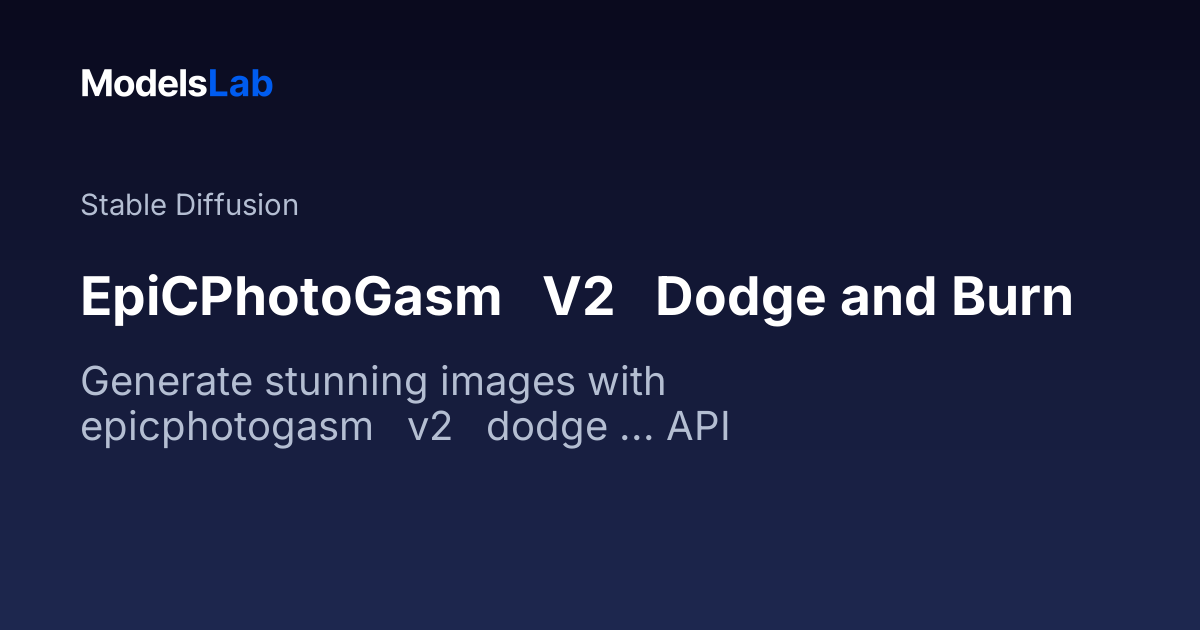 ModelsLab

Stable Diffusion

EpiCPhotoGasm V2 Dodge and Burn

Generate stunning images with epicphotogasm v2 dodge ... API