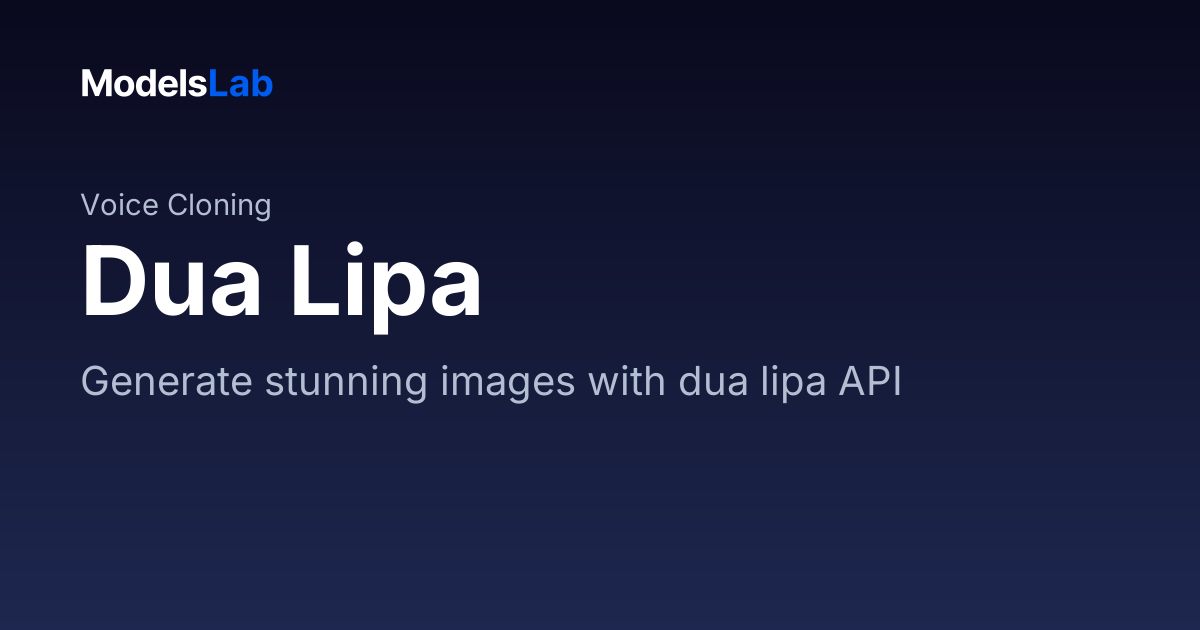 ModelsLab

Voice Cloning

Dua Lipa

Generate stunning images with dua lipa API