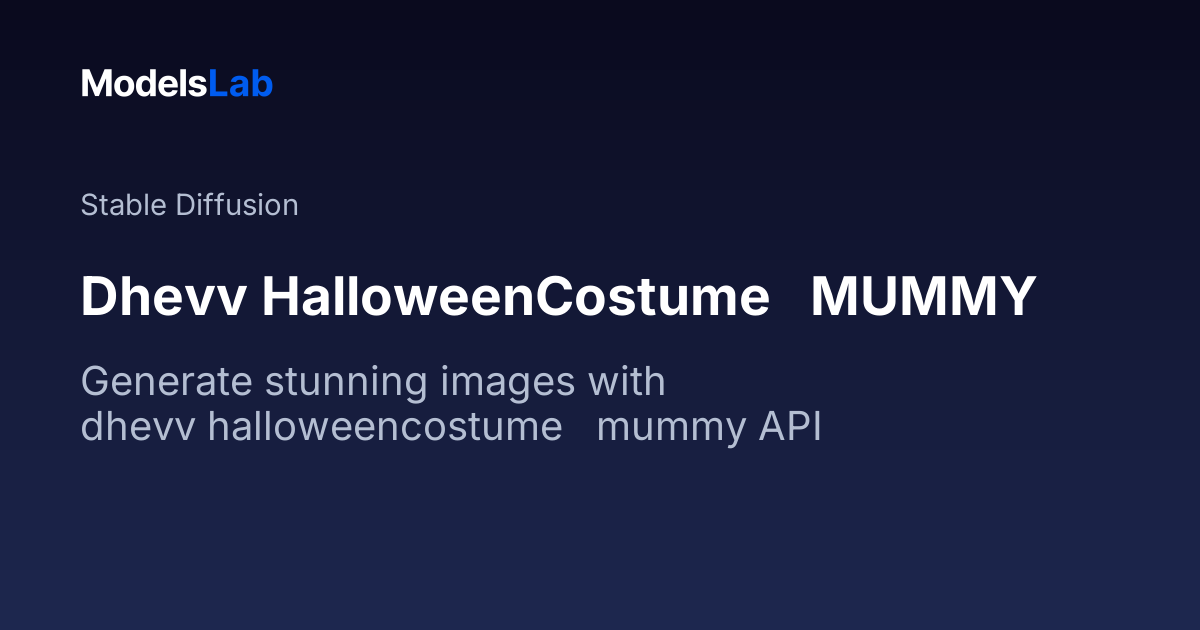 ModelsLab

Stable Diffusion

Dhevv HalloweenCostume MUMMY

Generate stunning images with dhevv halloweencostume mummy API