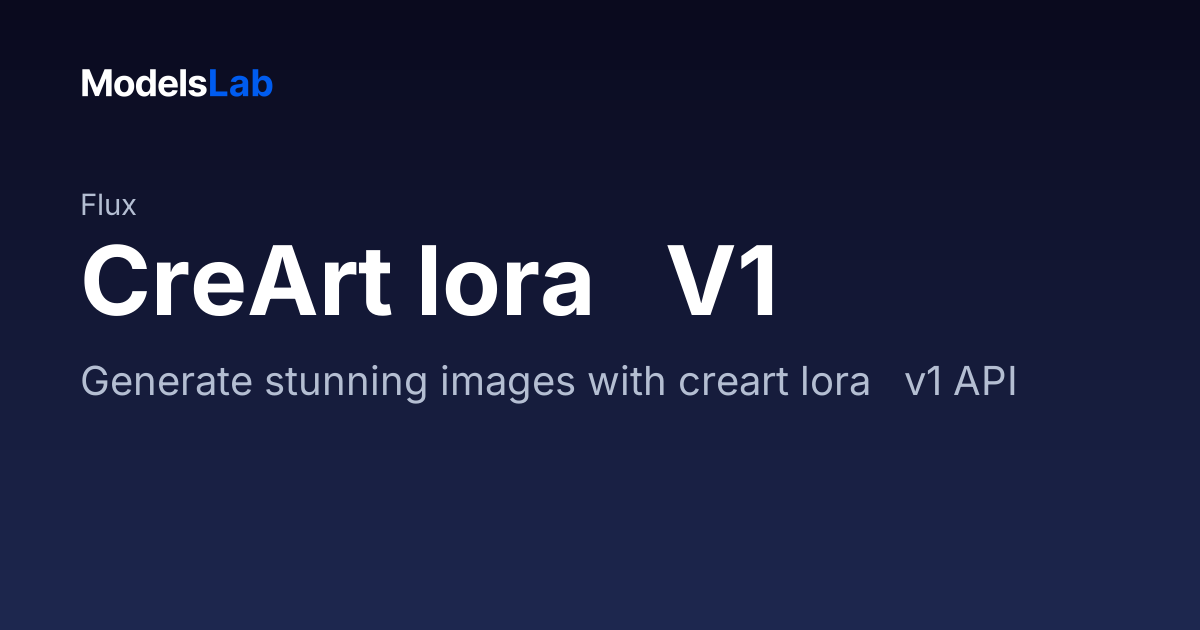 ModelsLab

Flux

CreArt lora V1

Generate stunning images with creart lora v1 API