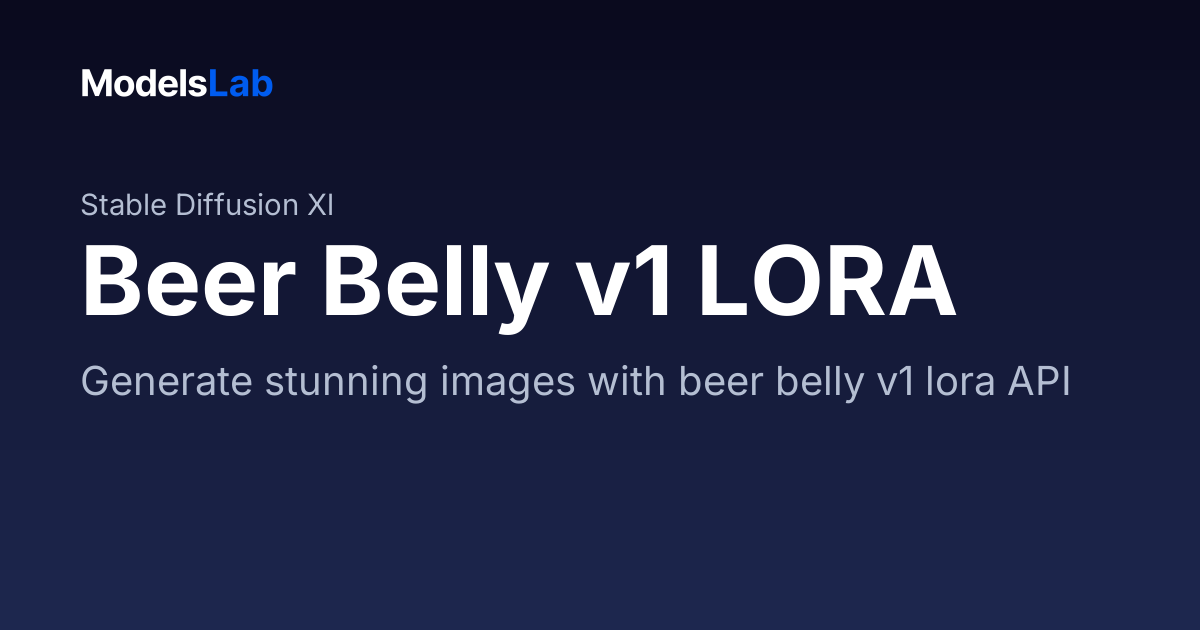 ModelsLab

Stable Diffusion Xl

Beer Belly v1 LORA

Generate stunning images with beer belly v1 lora API