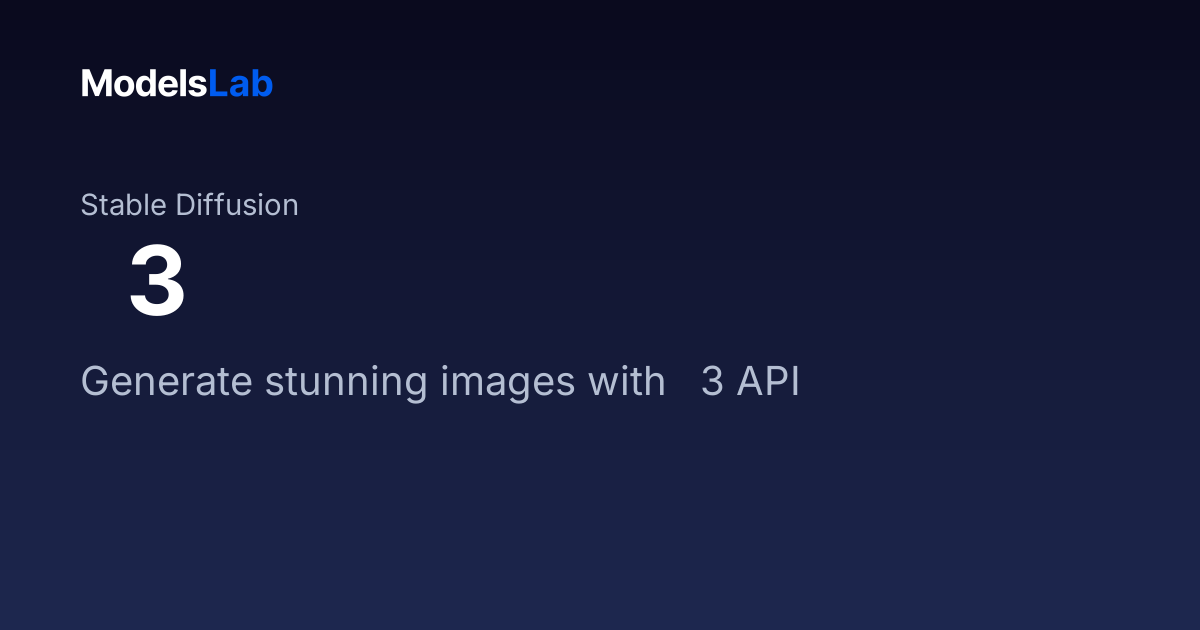 ModelsLab

Stable Diffusion

3

Generate stunning images with 3 API