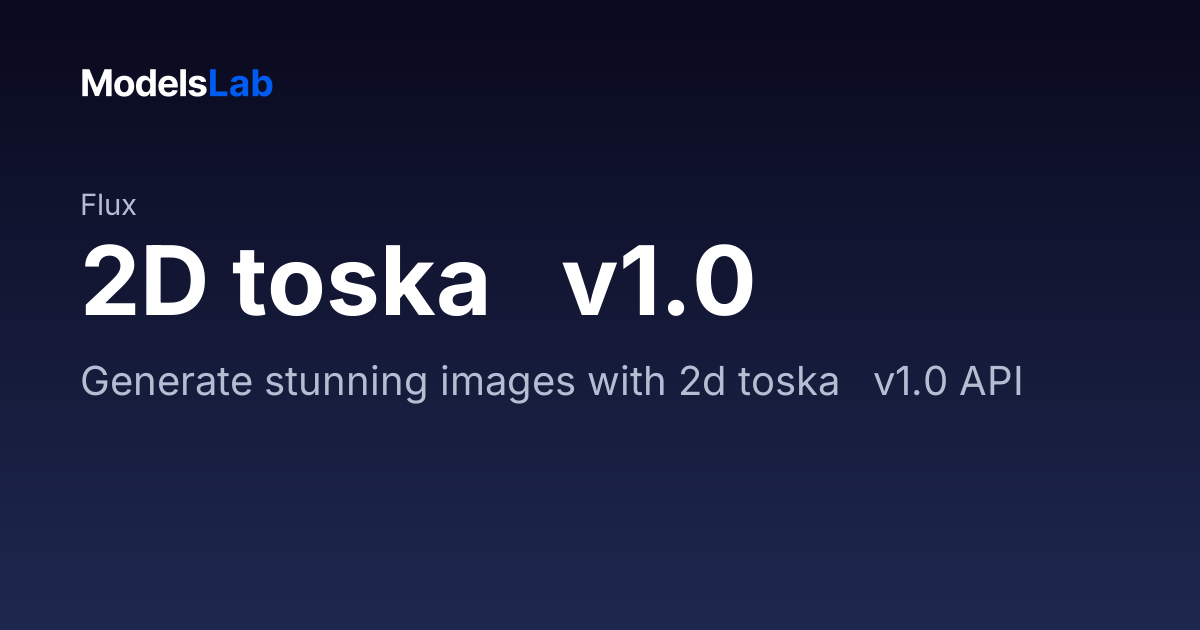 ModelsLab

Flux

2D toska v1.0

Generate stunning images with 2d toska v1.0 API