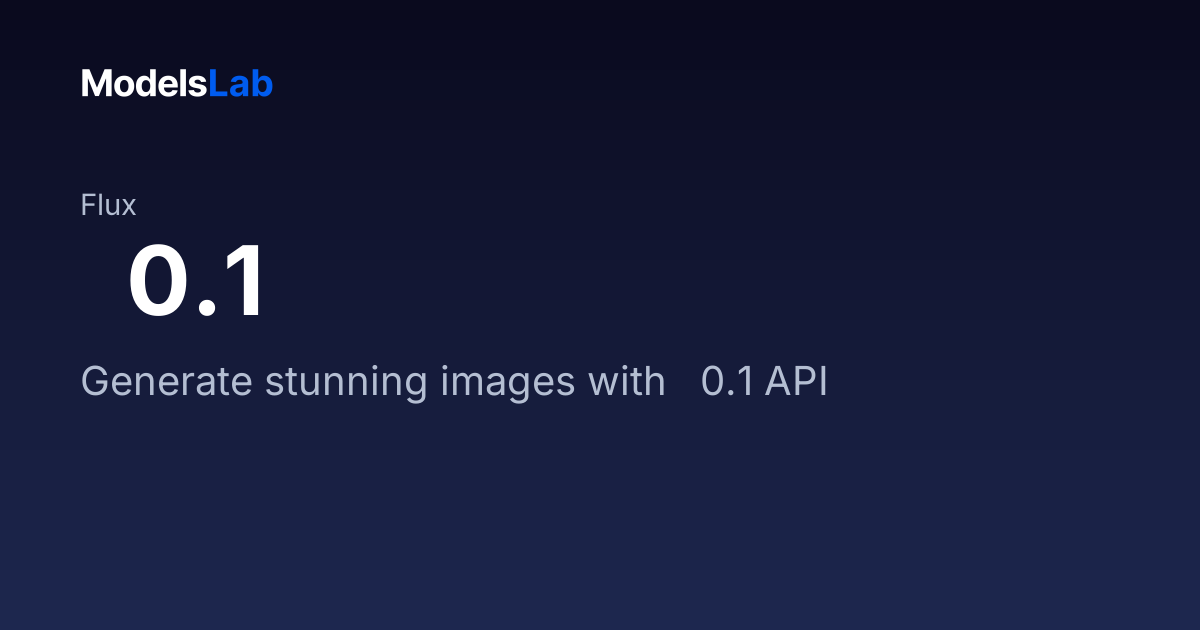 ModelsLab

Flux

0.1

Generate stunning images with 0.1 API